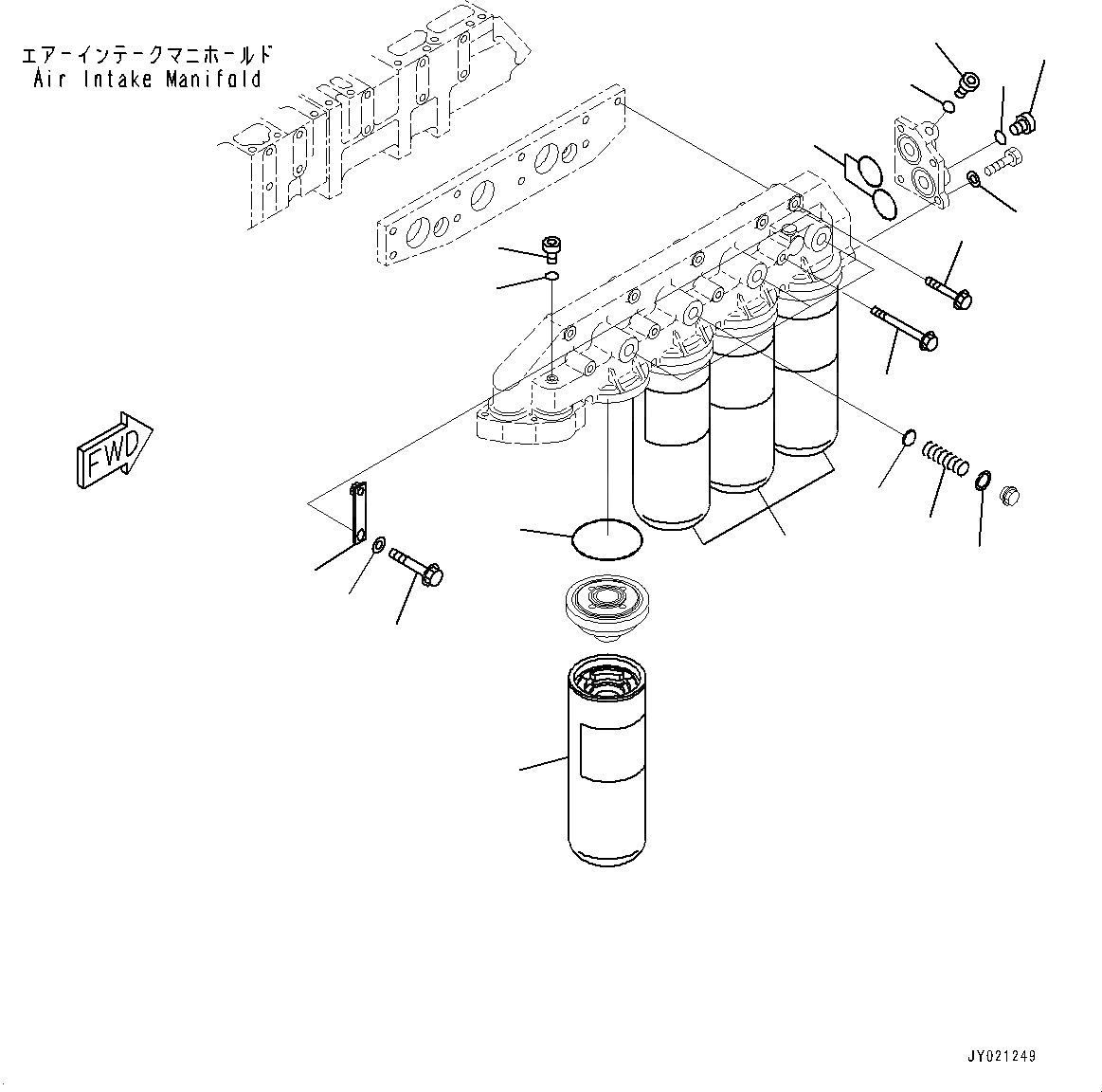 エアーインテークマニホールド
Air Intake Manifold

FWD

JY021249