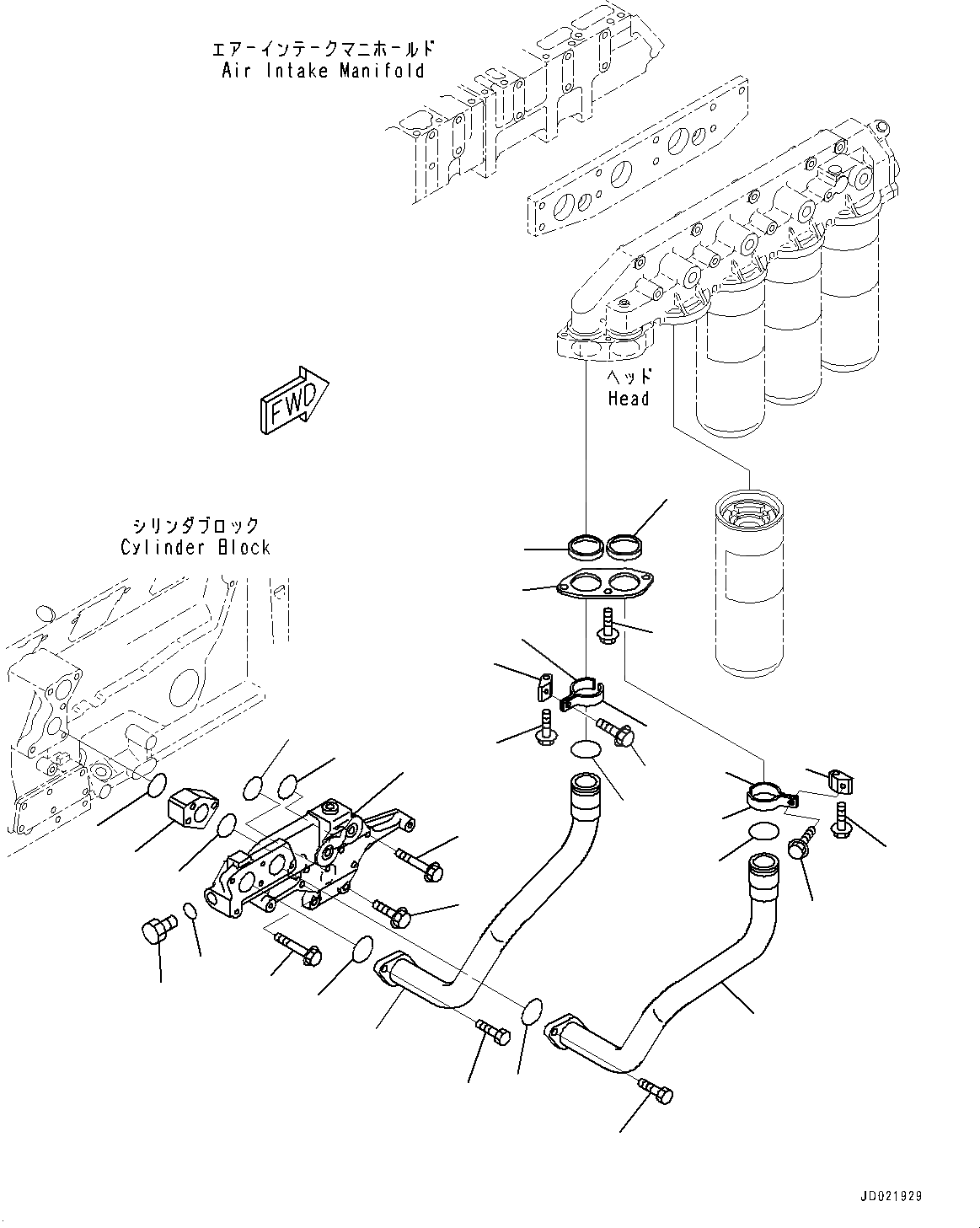 エアーインテークマニホールド
Air Intake Manifold

ヘッド
Head

FWD

シリンダブロック
Cylinder Block

JD021929