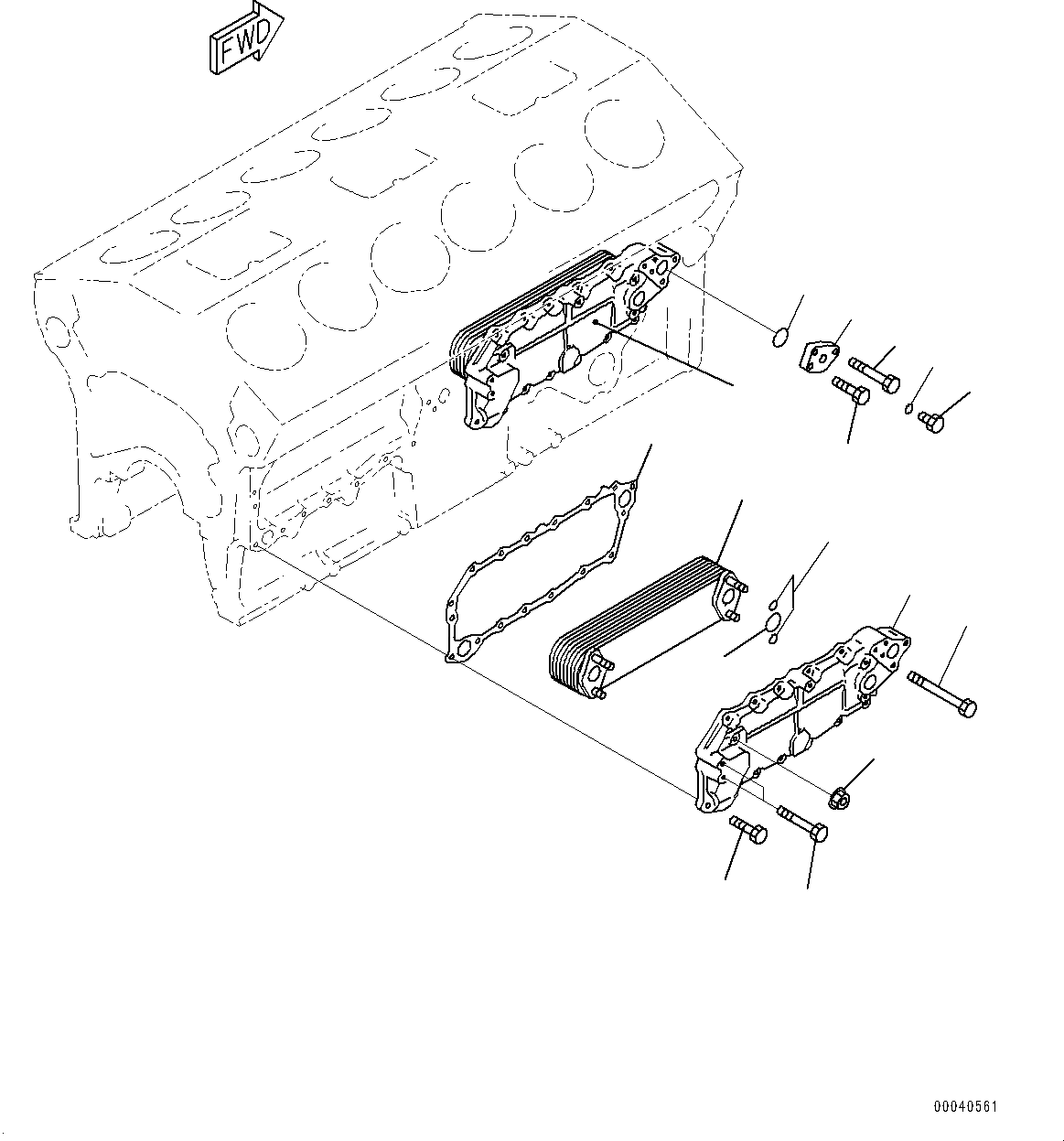 FWD

00040561