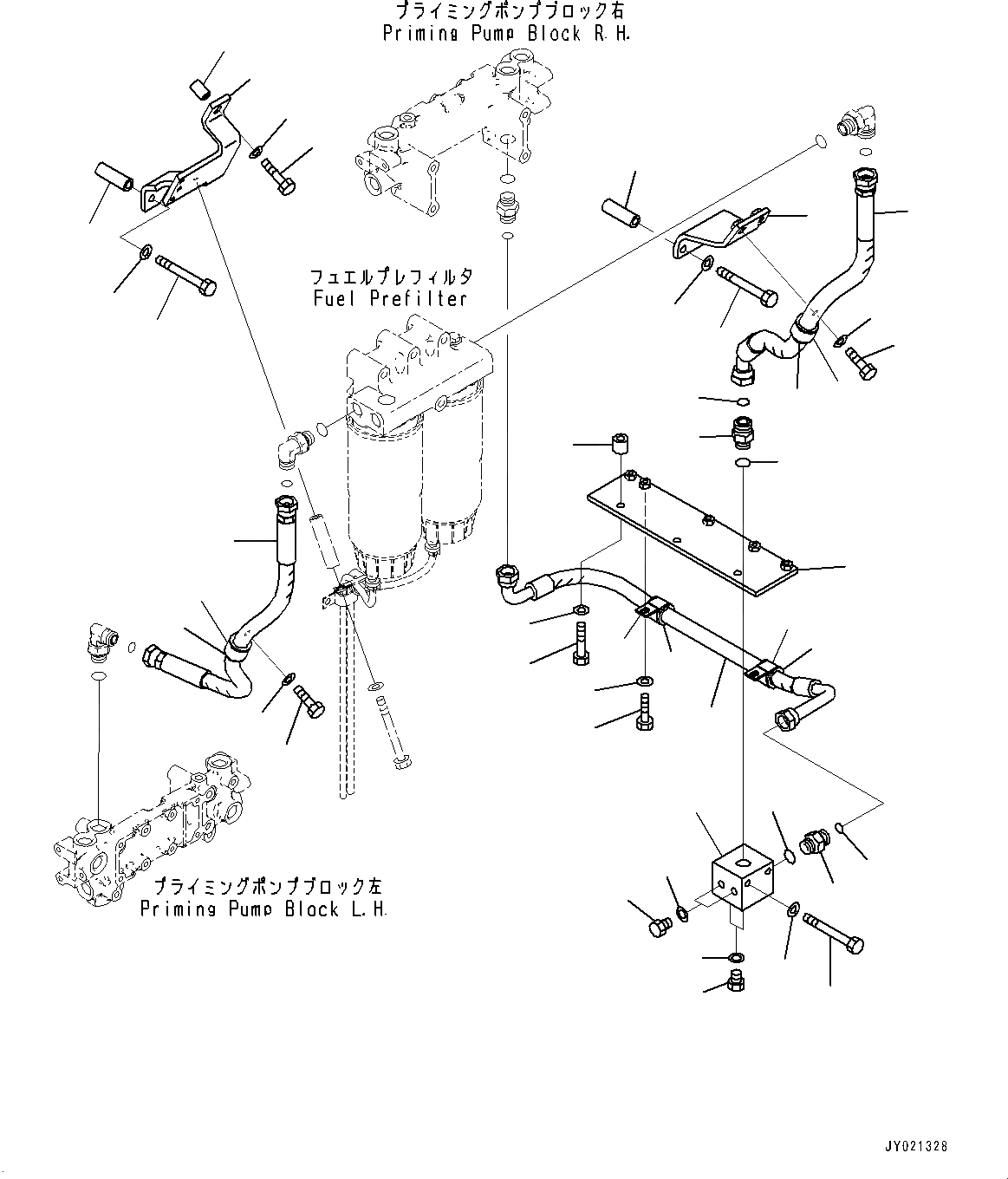 プライミングポンプブロック右
Priming Pump Block R.H.

フュエルプレフィルタ
Fuel Prefilter

プライミングポンプブロック左
Priming Pump Block L.H.

JY021328