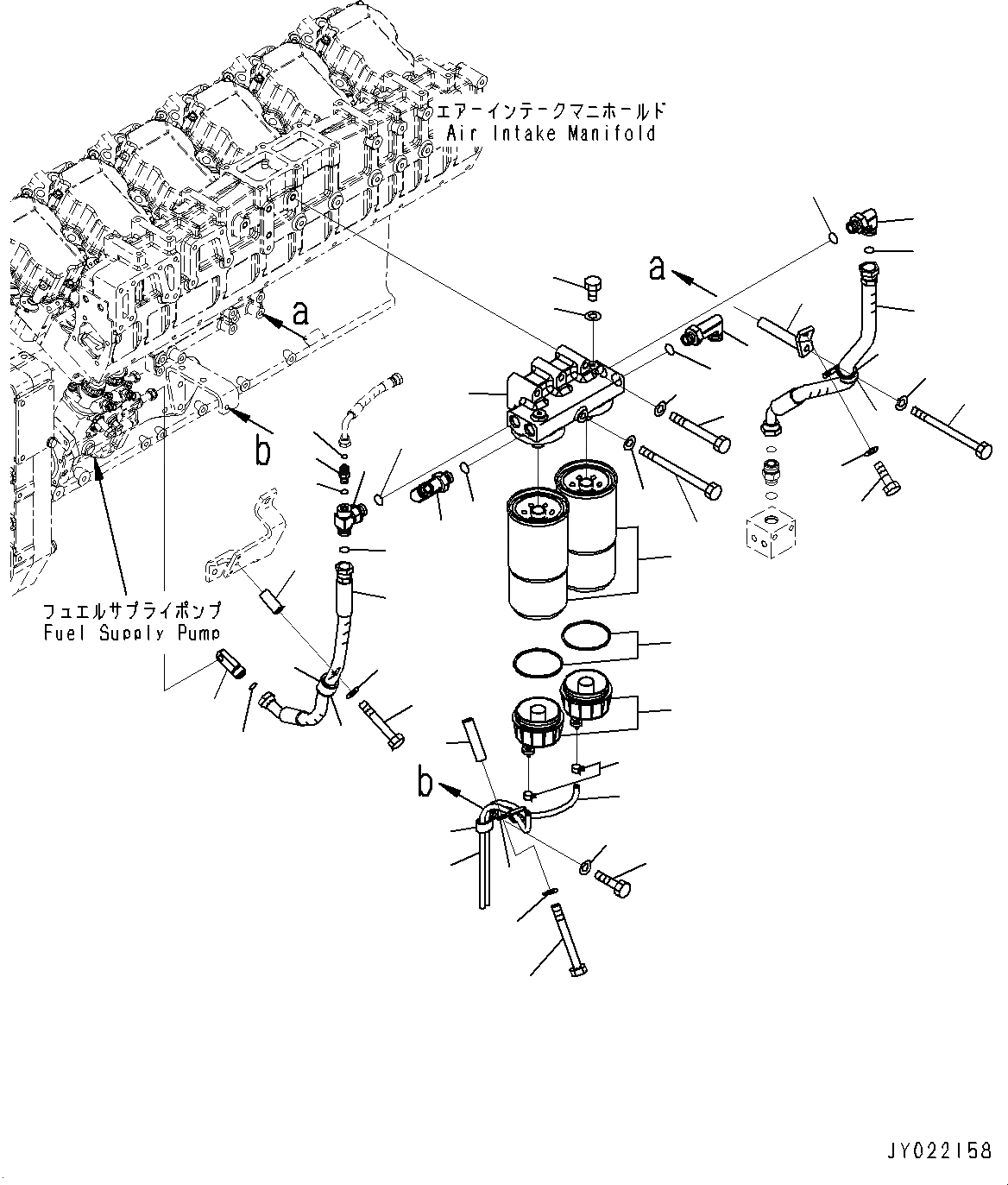 エアーインテークマニホールド
Air Intake Manifold

a

a

b

フュエルサプライポンプ
Fuel Supply Pump

b

JY022158