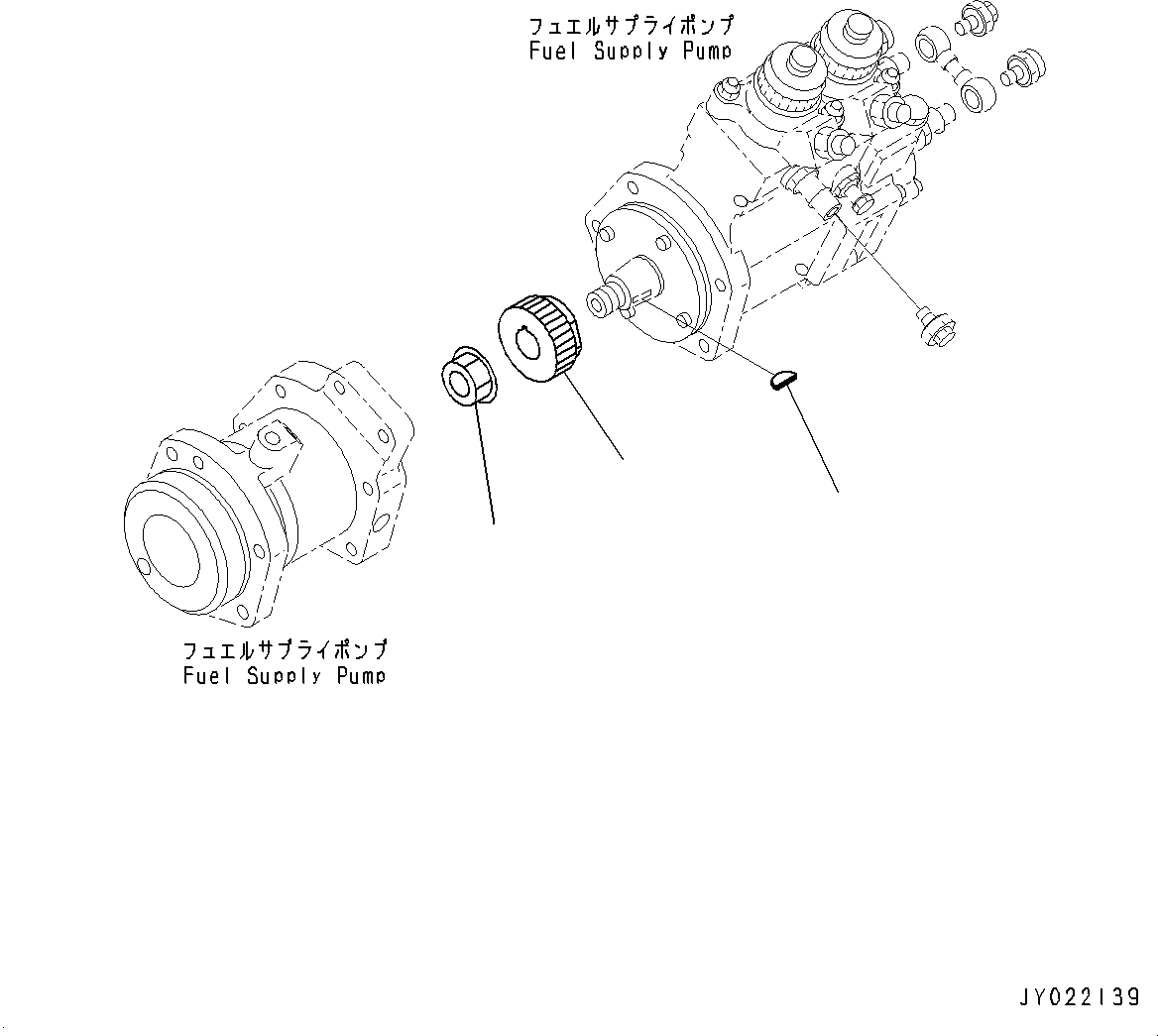 フュエルサプライポンプ
Fuel Supply Pump

フュエルサプライポンプ
Fuel Supply Pump

JY022139