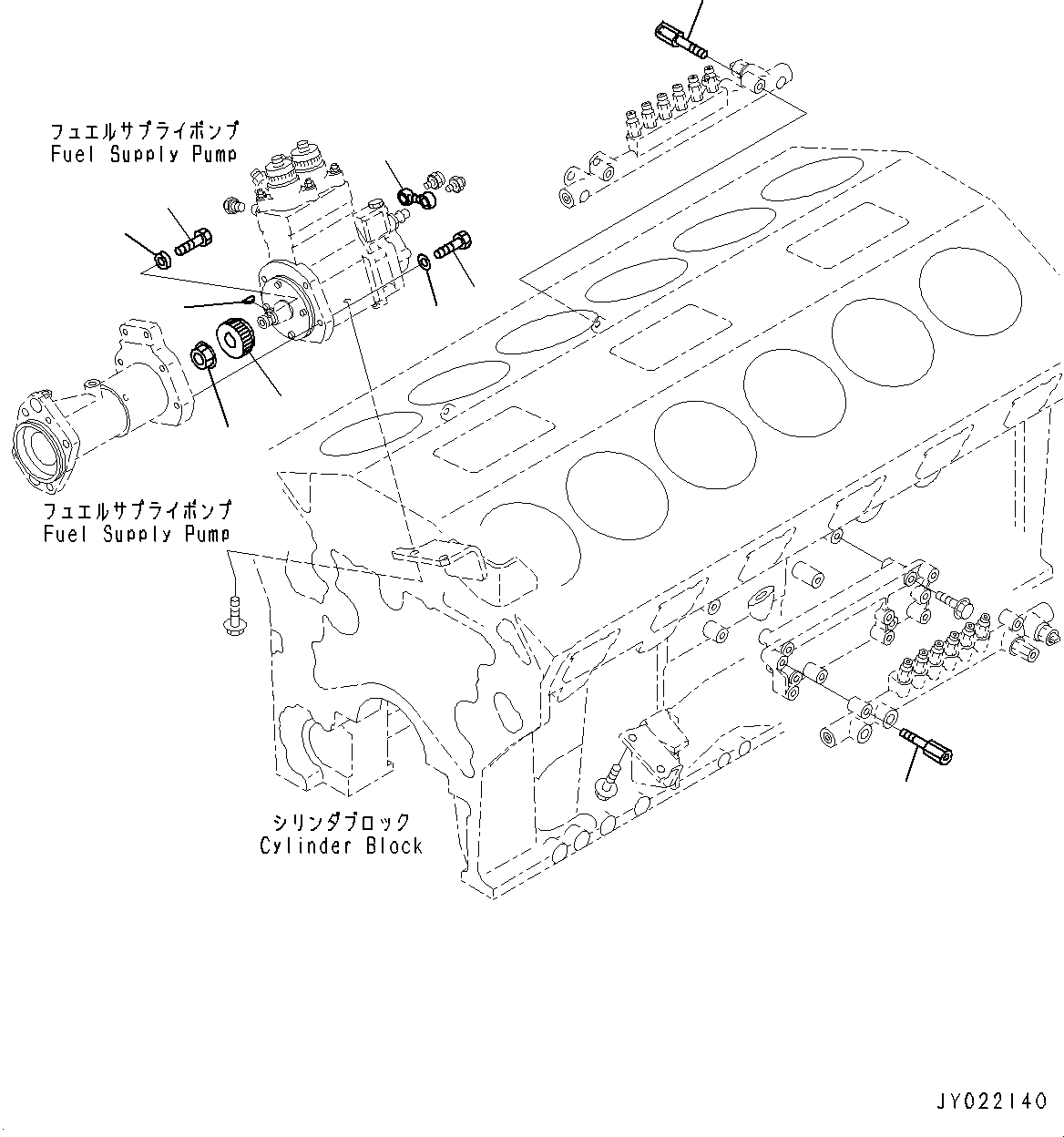 フュエルサプライポンプ
Fuel Supply Pump

フュエルサプライポンプ
Fuel Supply Pump

シリンダブロック
Cylinder Block

JY022140