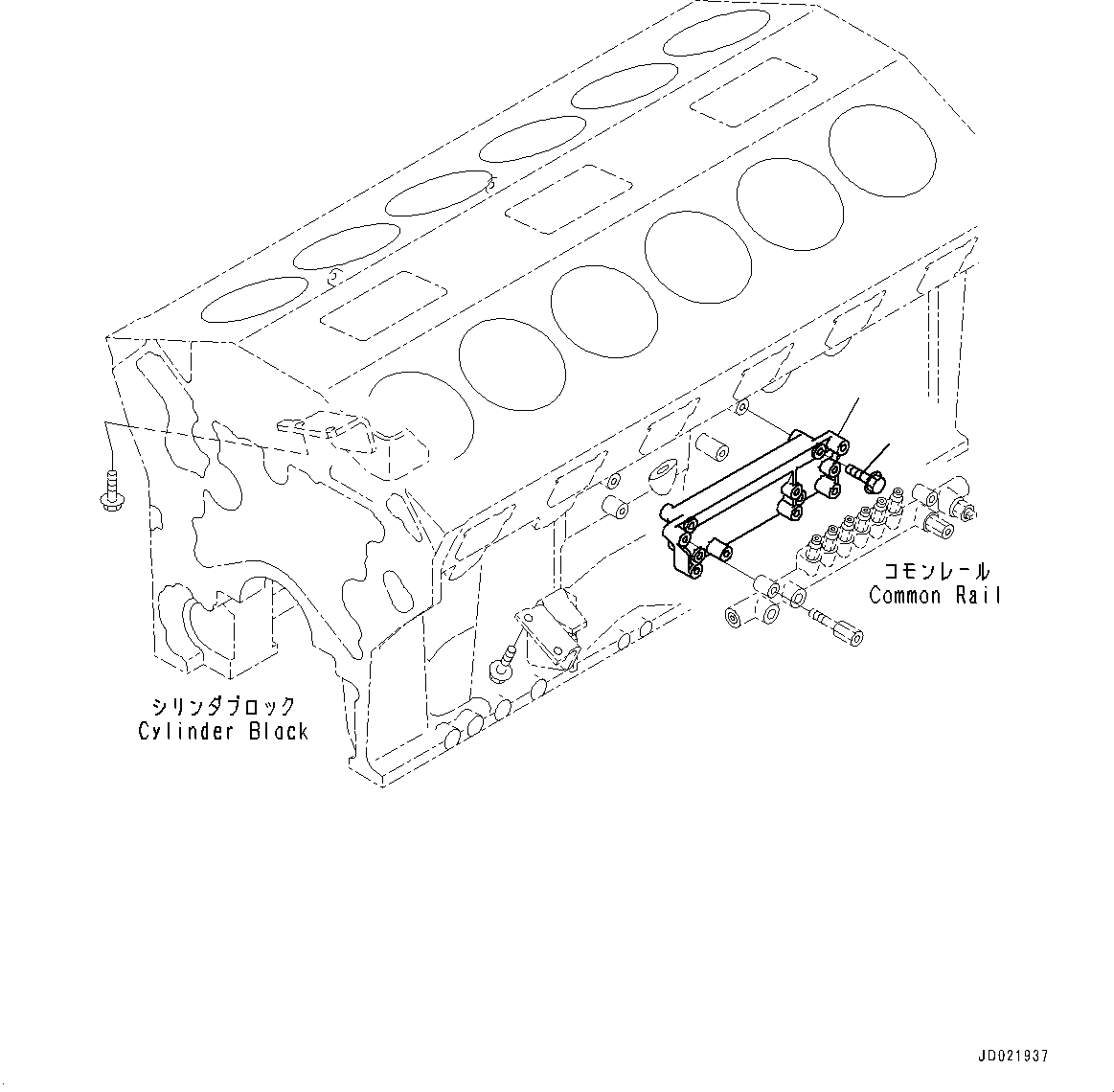 コモンレール
Common Rail

シリンダブロック
Cylinder Black

JD021937