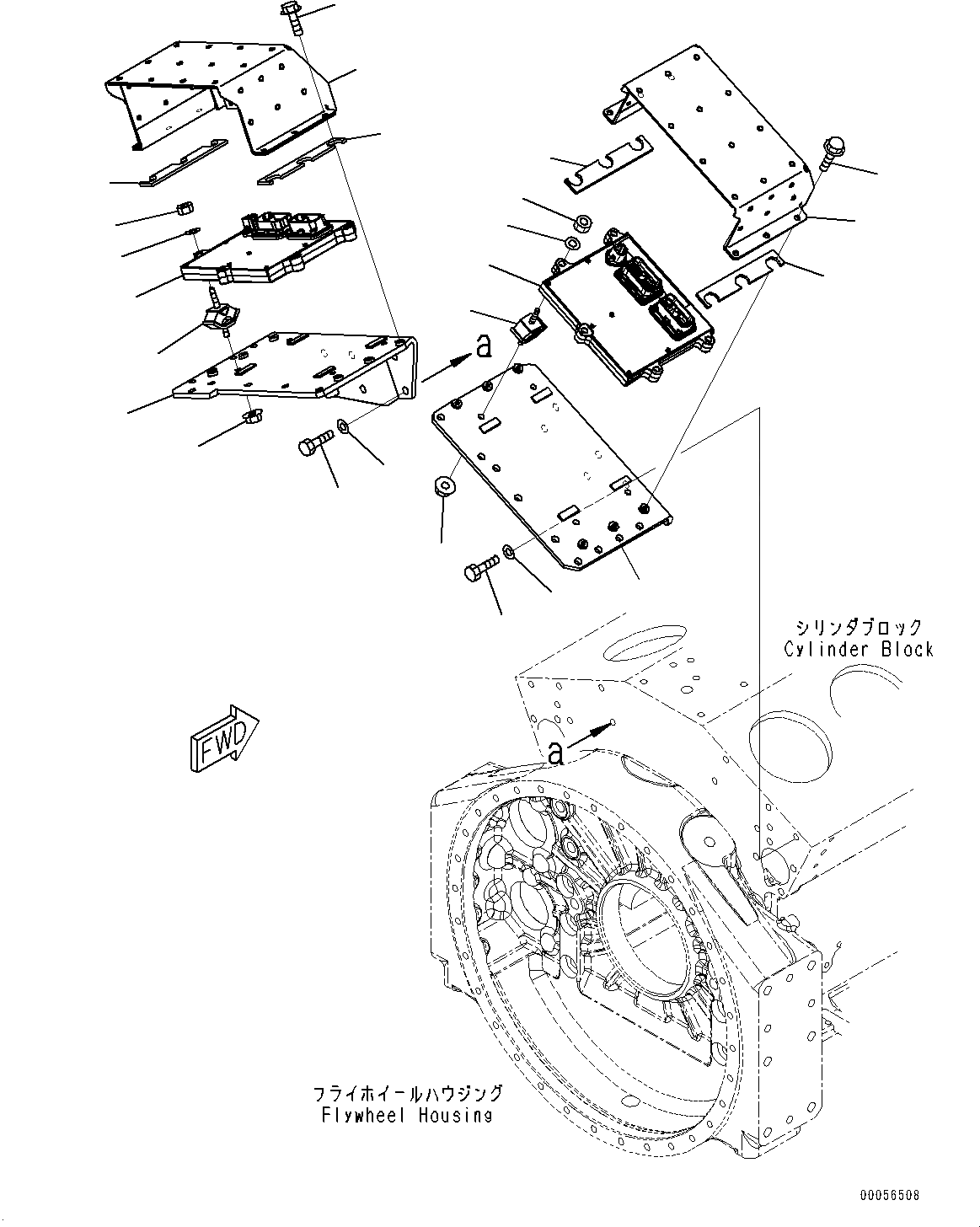 a

シリンダブロック
Cylinder Block

FWD

a

フライホイールハウジング
Flywheel Housing

00056508