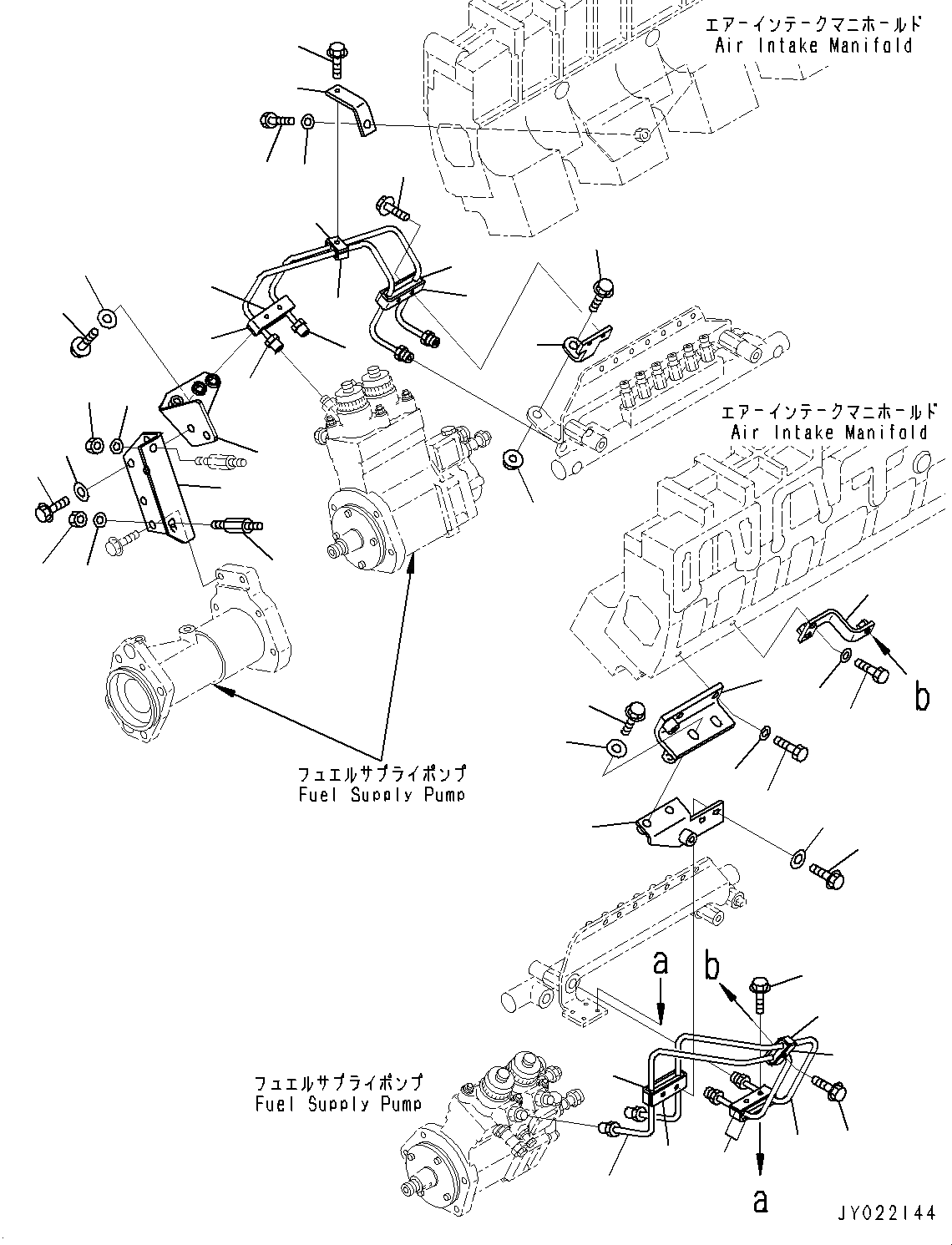 エアーインテークマニホールド
Air Intake Manifold

エアーインテークマニホールド
Air Intake Manifold

b

フュエルサプライポンプ
Fuel Supply Pump

a

b

フュエルサプライポンプ
Fuel Supply Pump

a

JY022144