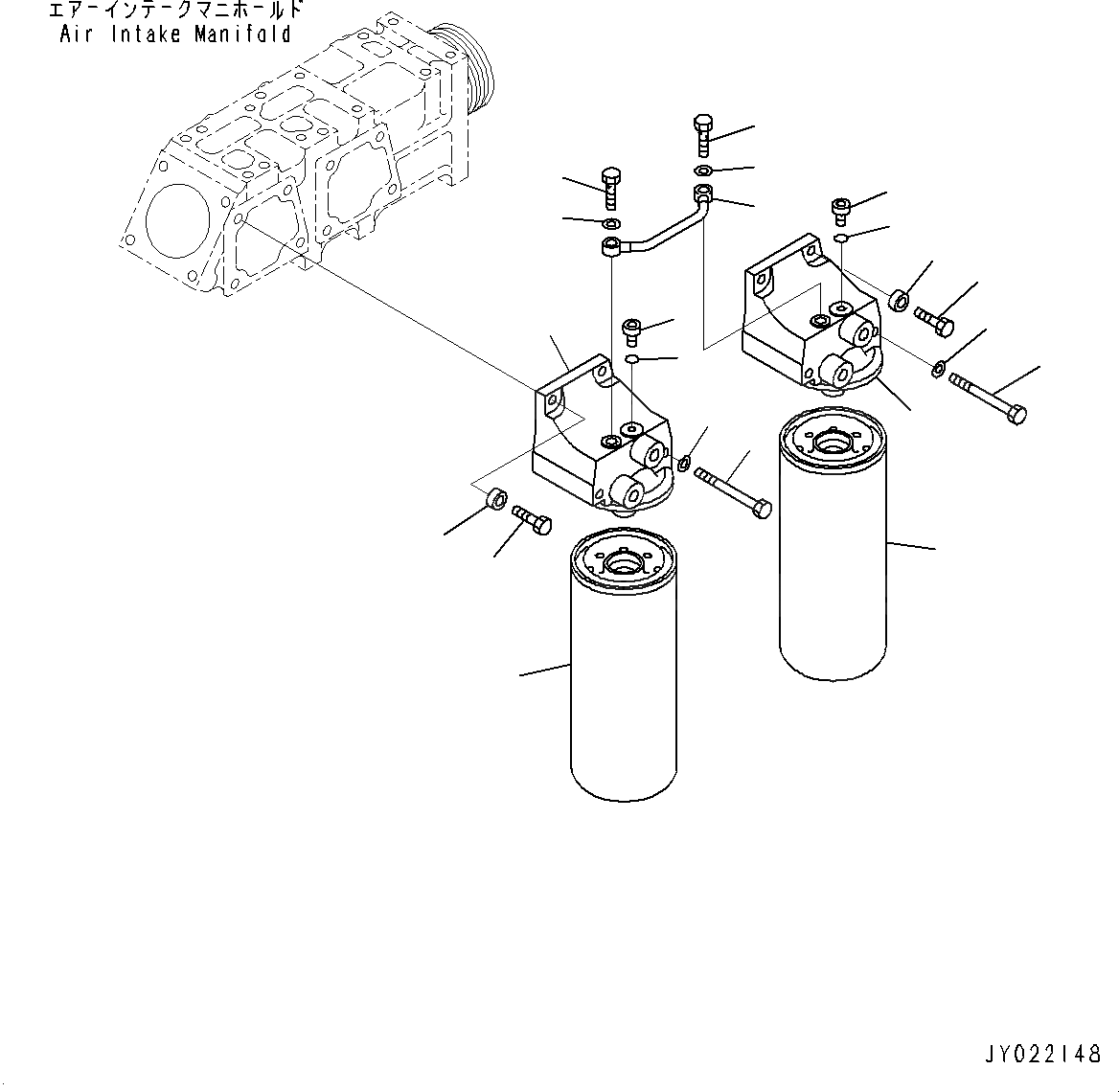 エアーインテークマニホールド
Air Intake Manifold

JY022148