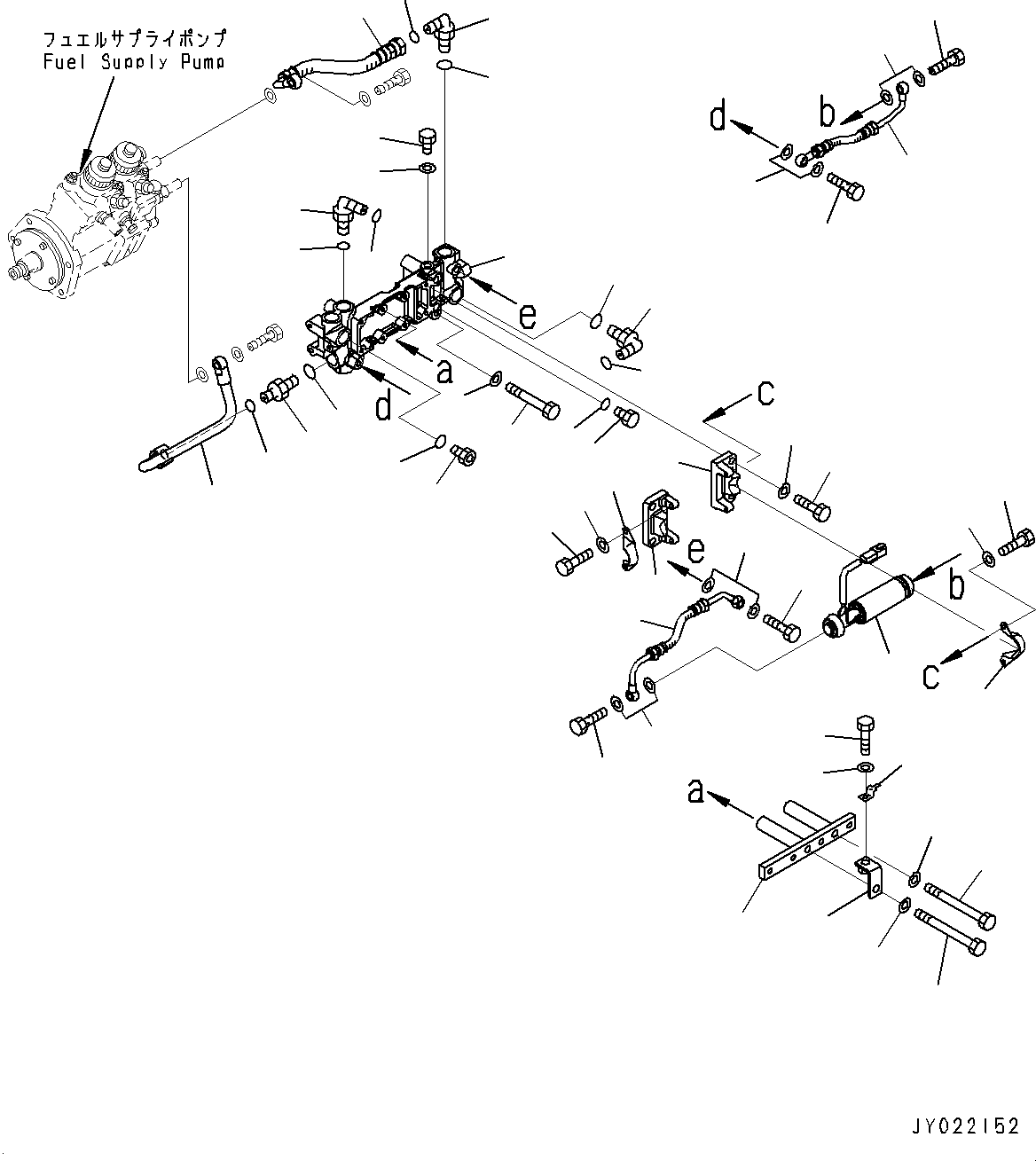 フュエルサプライポンプ
Fuel Supply Pump

d
b
e
a
d
c
e
b
c
a

JY022152