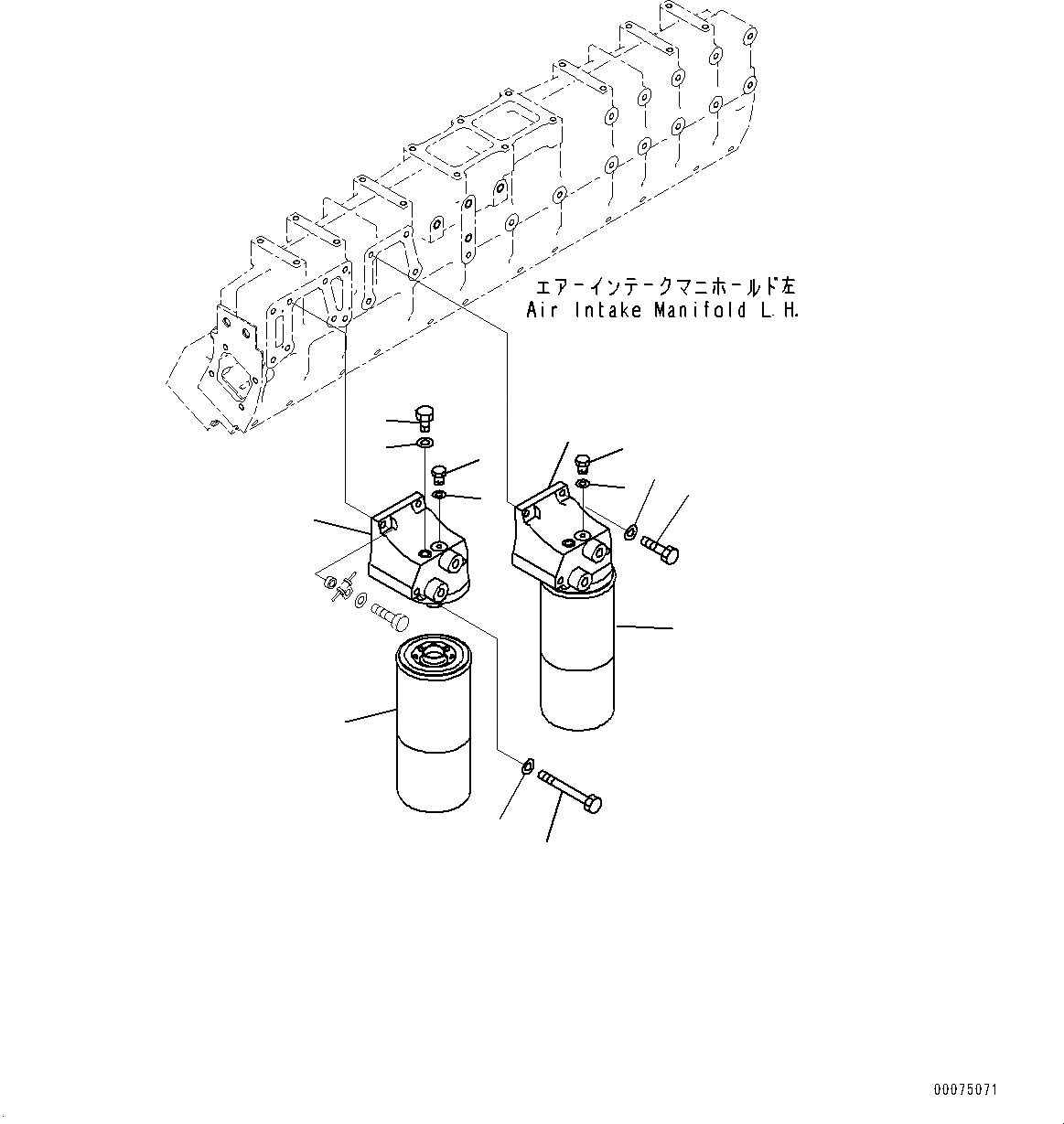 エアーインテークマニホールド左
Air Intake Manifold L.H.

00075071