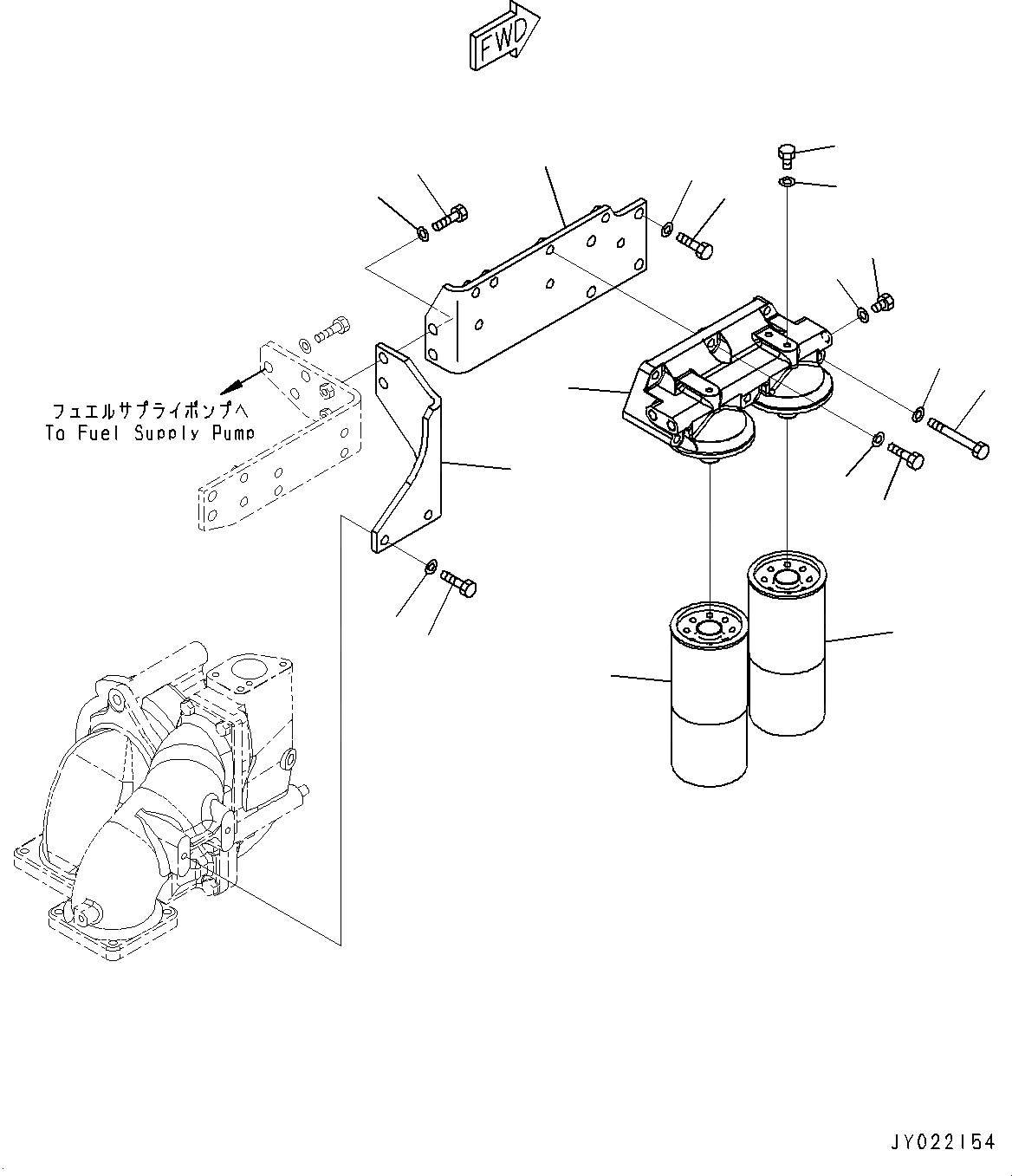 FWD

フュエルサプライポンプへ
To Fuel Supply Pump

JY022154