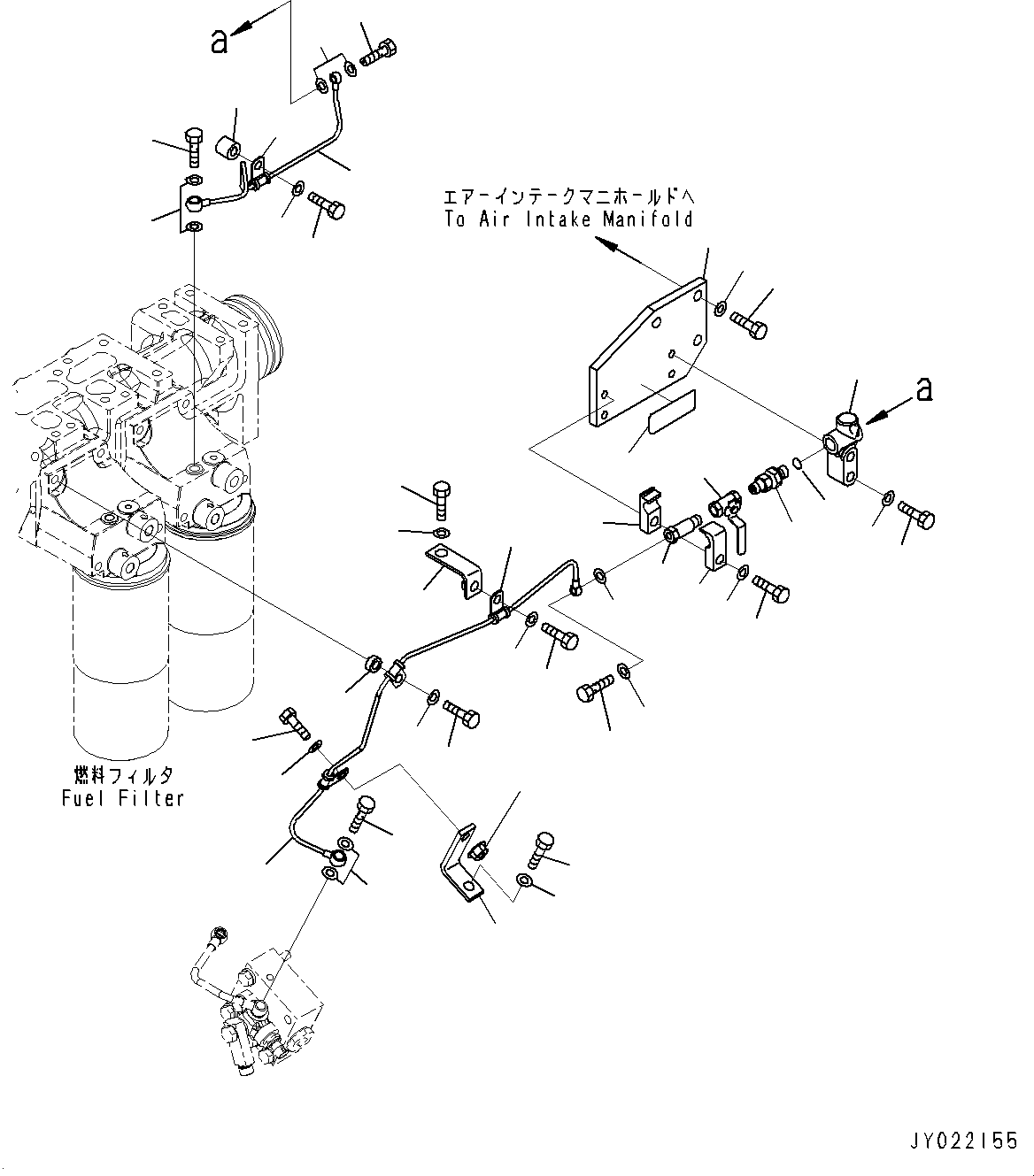 a

エアーインテークマニホールドへ
To Air Intake Manifold

a

燃料フィルタ
Fuel Filter

JY022155