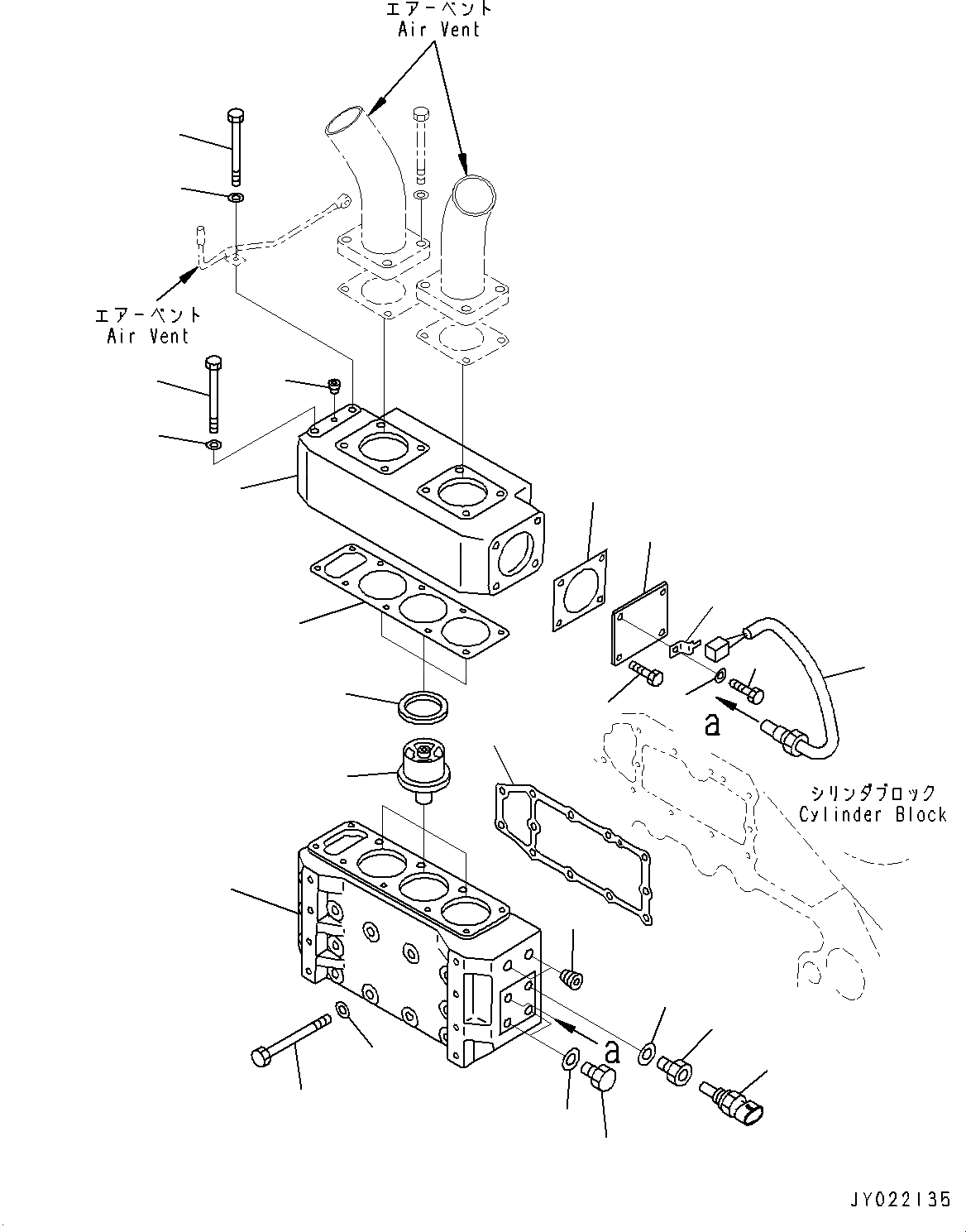 エアーベント
Air Vent

エアーベント
Air Vent

a

シリンダブロック
Cylinder Block

a

JY022135