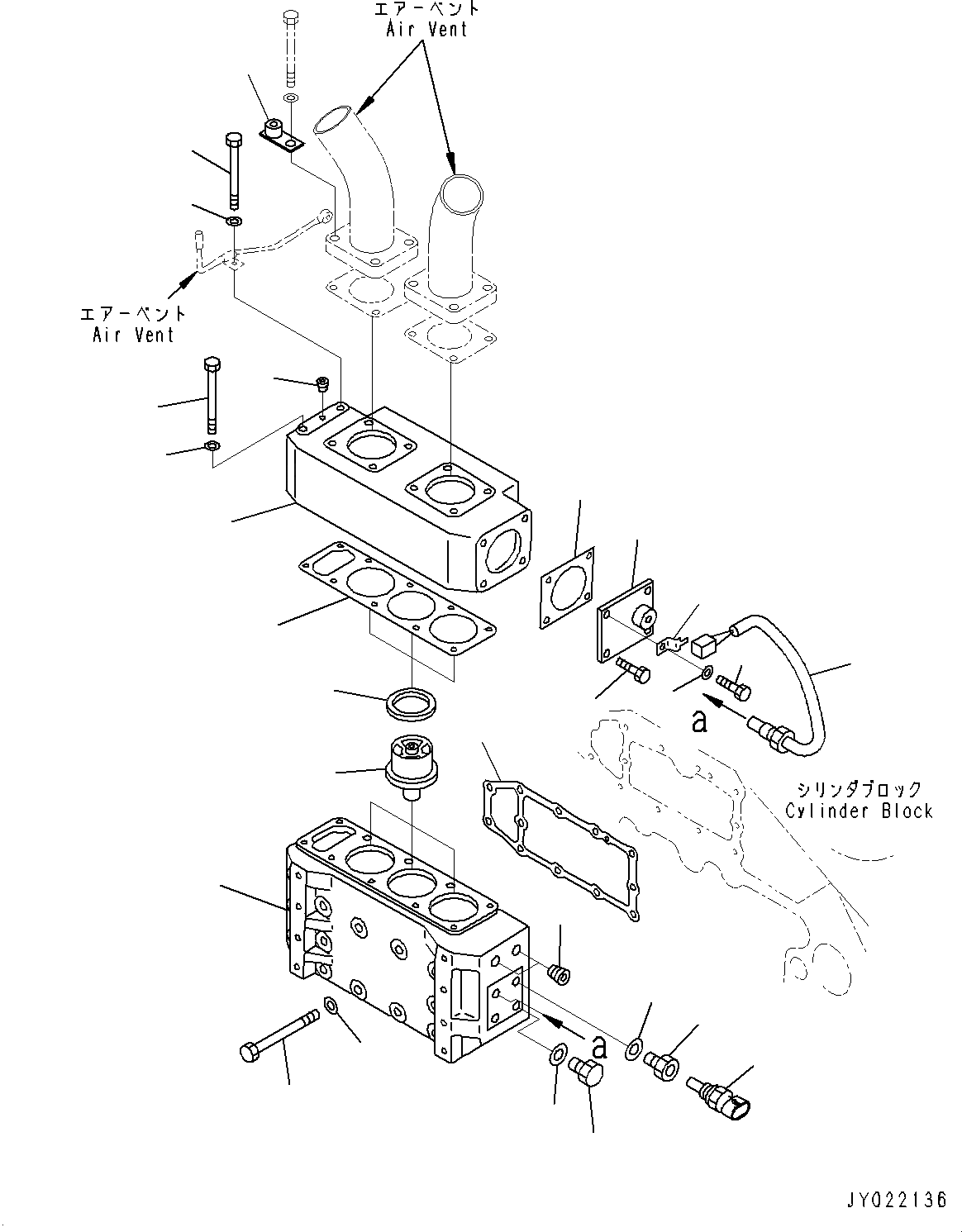 エアーベント
Air Vent

エアーベント
Air Vent

a

シリンダブロック
Cylinder Block

a

JY022136