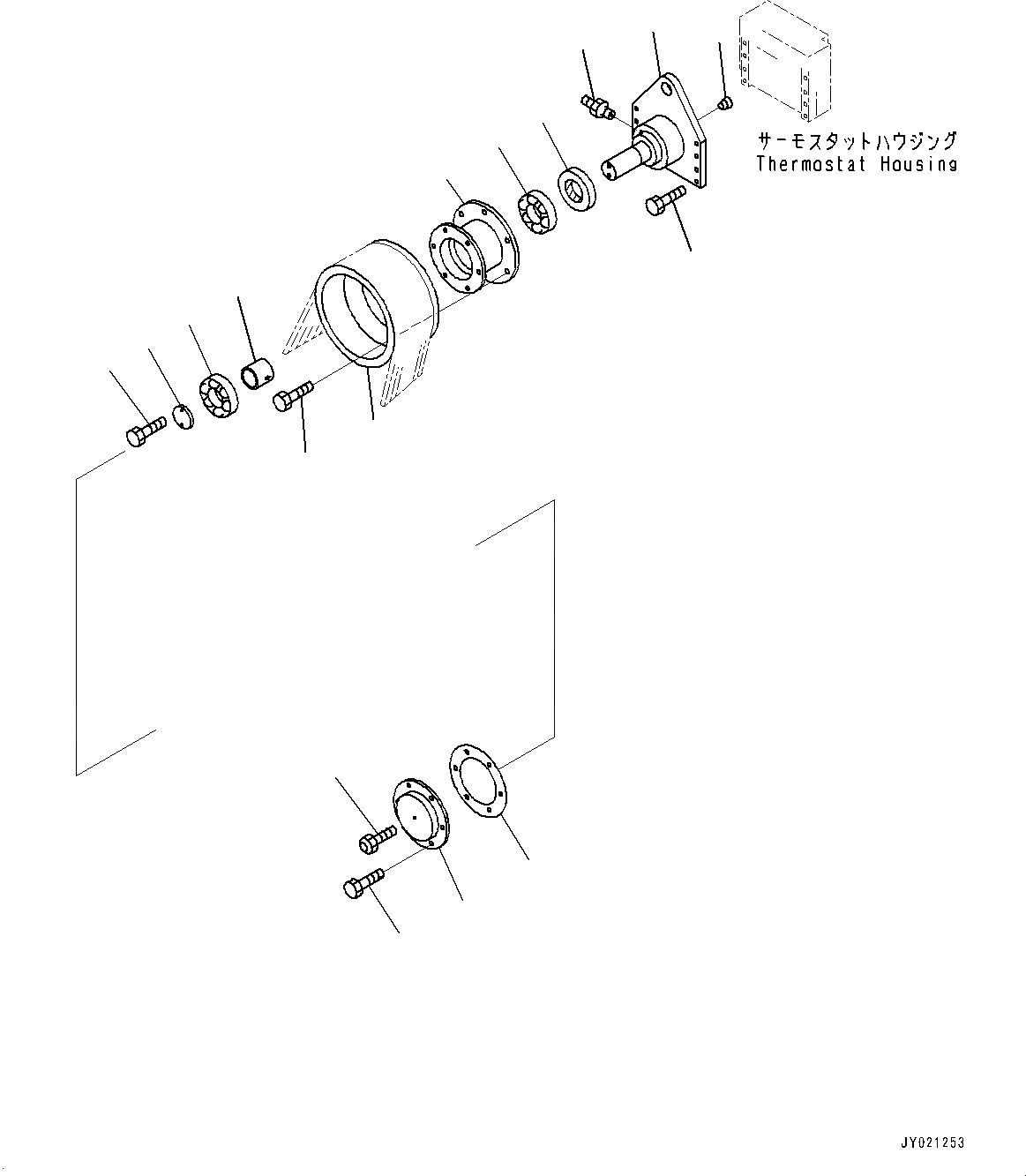 サーモスタットハウジング
Thermostat Housing

JY021253