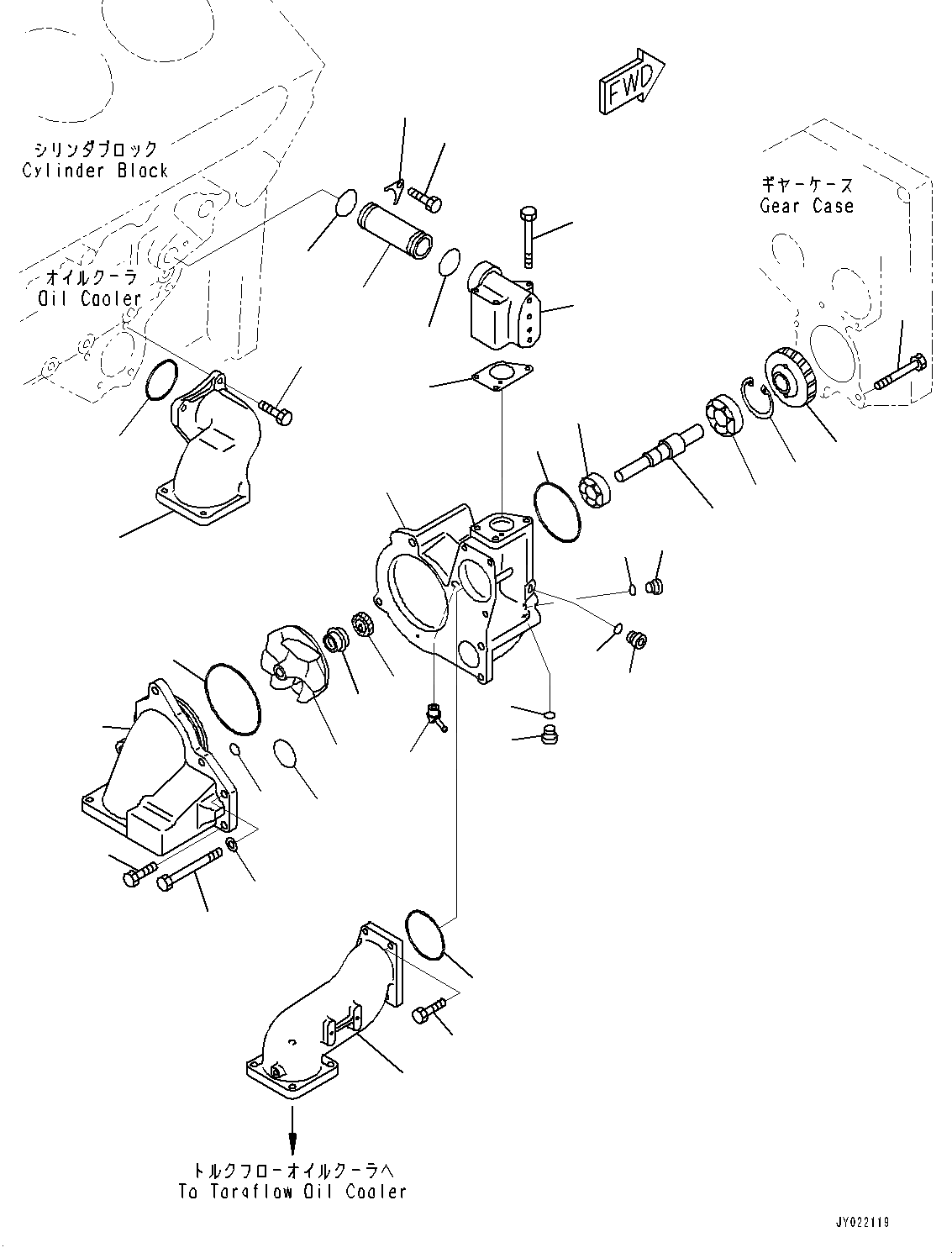 FWD

シリンダブロック
Cylinder Block

ギヤーケース
Gear Case

オイルクーラ
Oil Cooler

トルクフローオイルクーラへ
To Torqflow Oil Cooler

JY022119