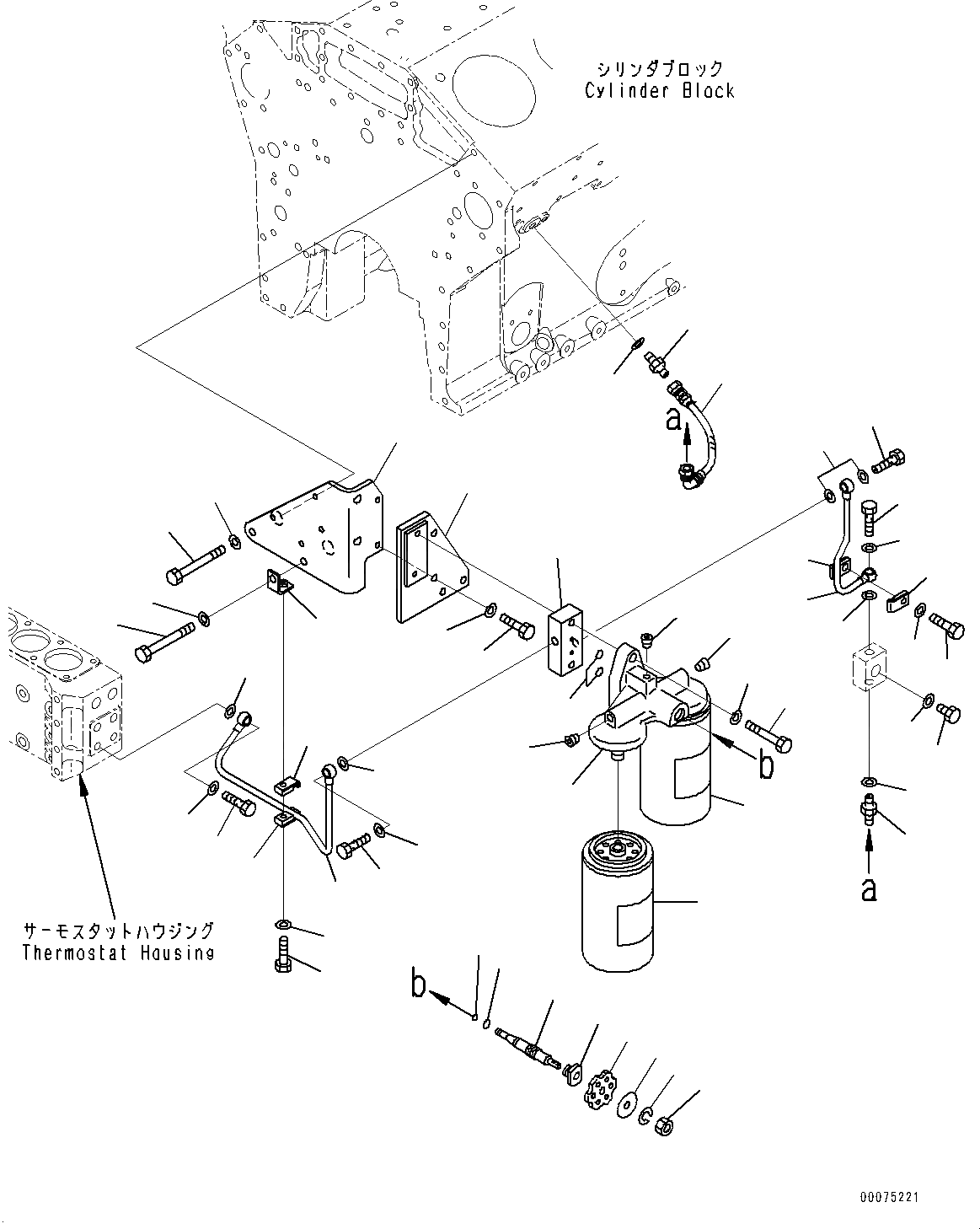 シリンダブロック
Cylinder Block

a

b

a

サーモスタットハウジング
Thermostat Housing

b

00075221