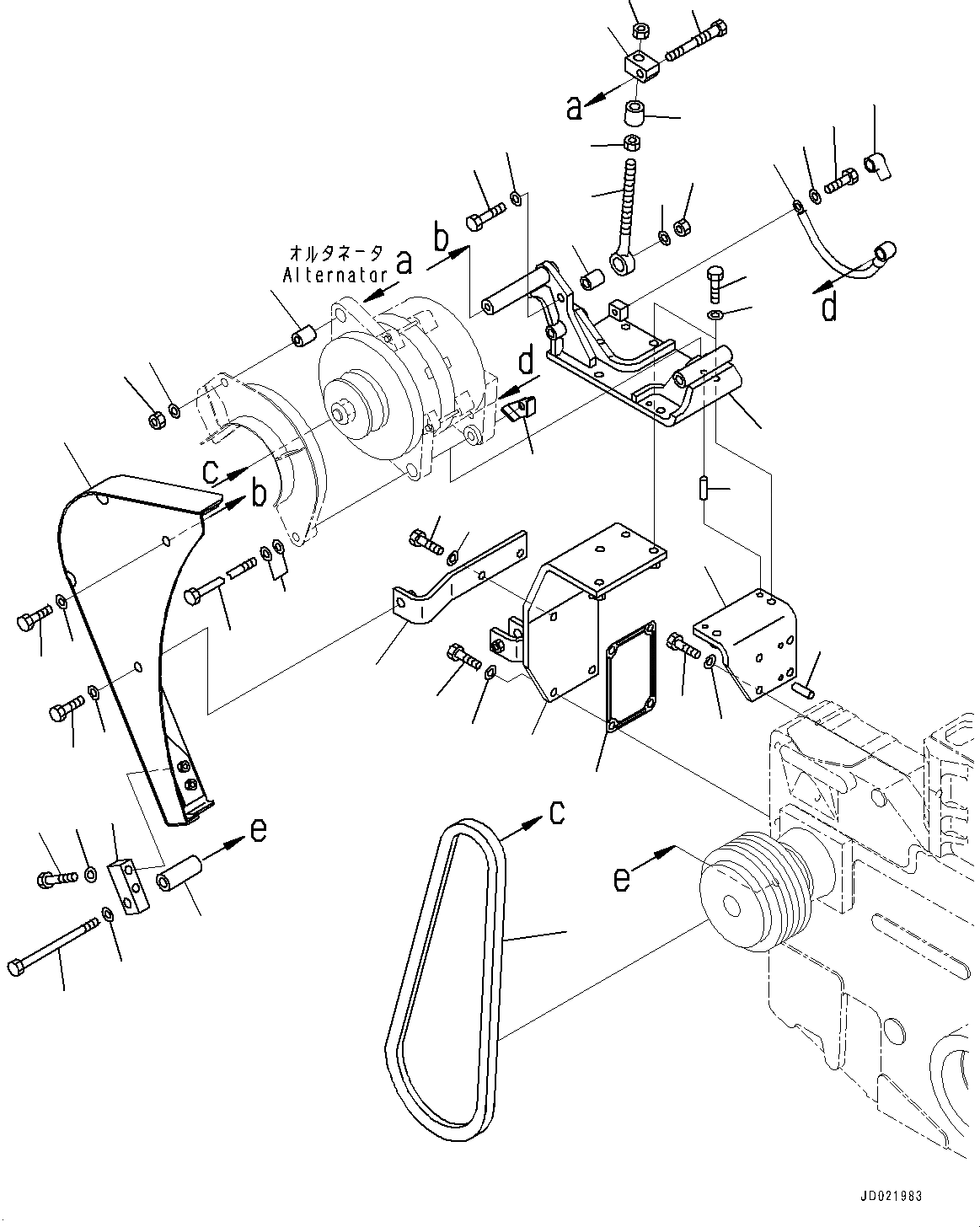 a
オルタネータ
Alternator
a
b
d
d
c
b
e
c
e
JD021983