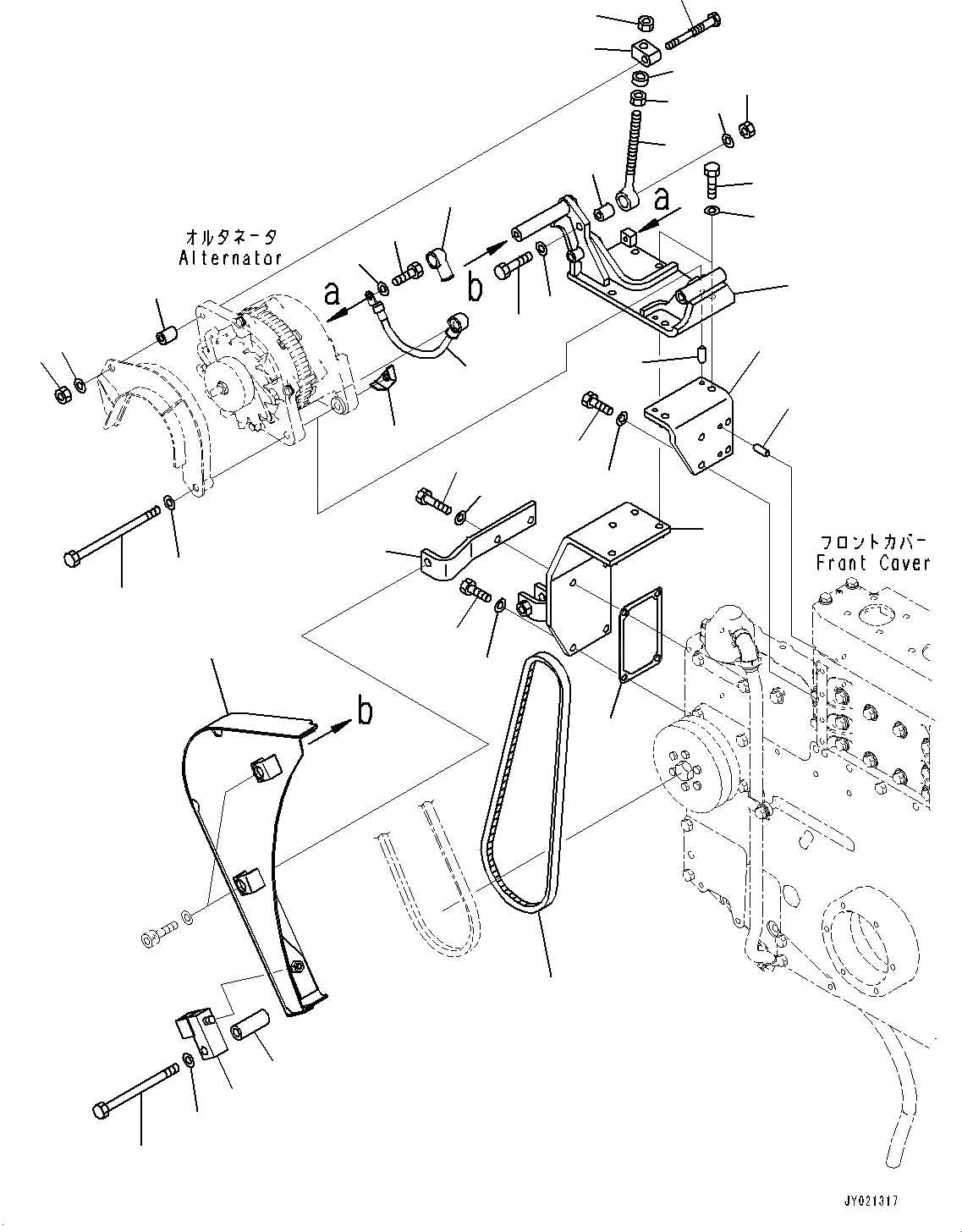 オルタネータ
Alternator

a

b

a

フロントカバー
Front Cover

b

JY021317