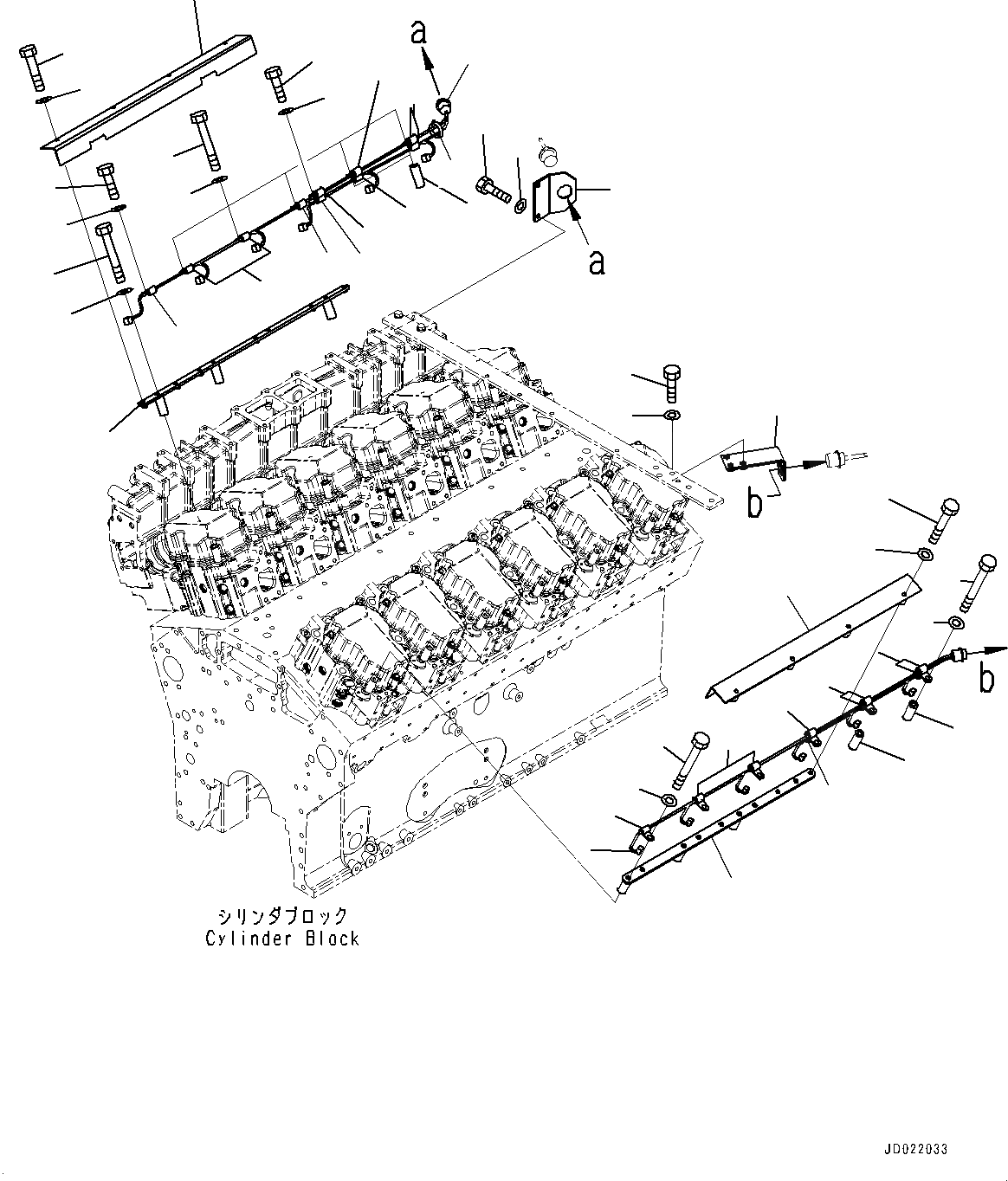 a

a

b

b

シリンダブロック
Cylinder Block

JD022033