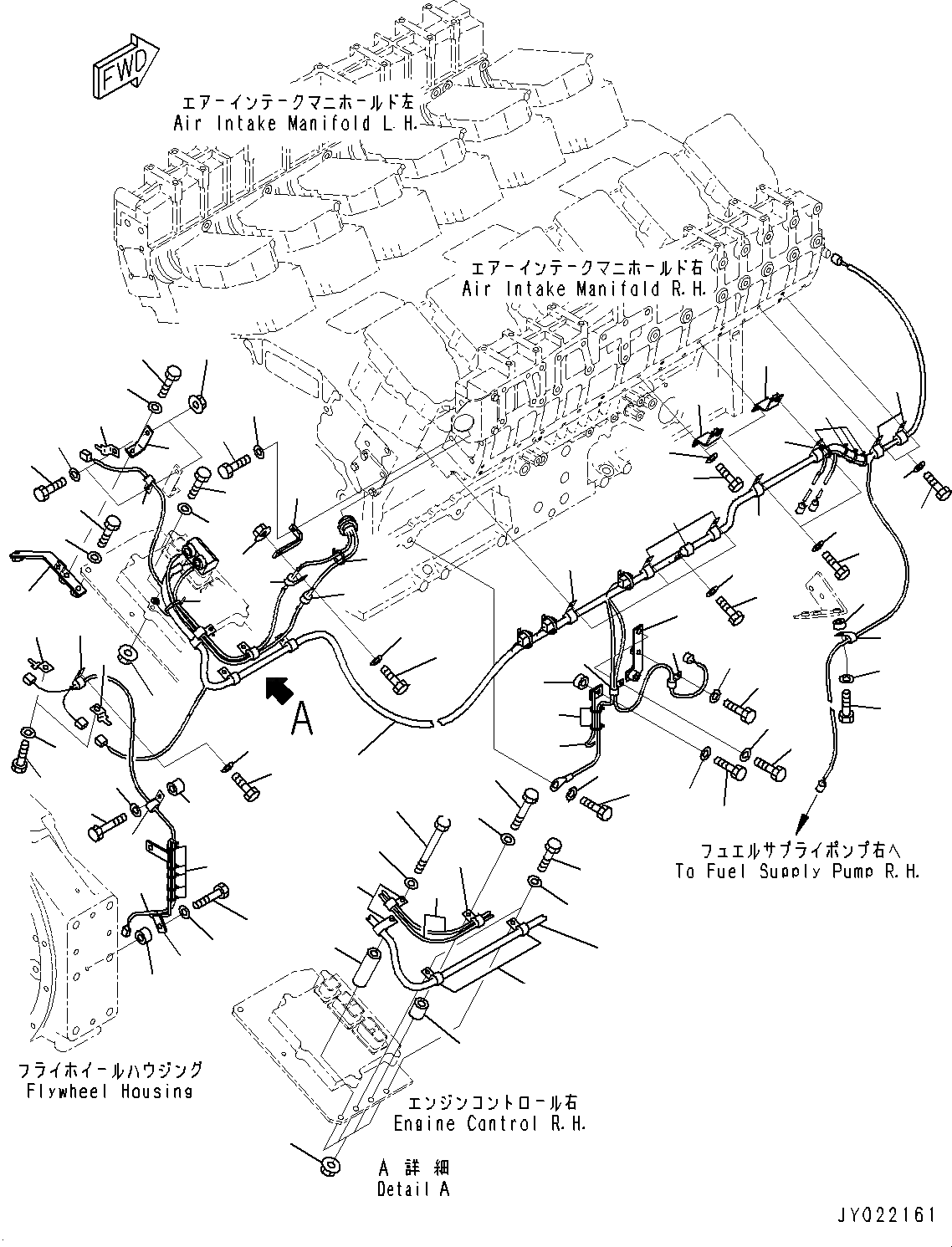 FWD

エアーインテークマニホールド左
Air Intake Manifold L.H.

エアーインテークマニホールド右
Air Intake Manifold R.H.

A

フュエルサプライポンプ右へ
To Fuel Supply Pump R.H.

フライホイールハウジング
Flywheel Housing

エンジンコントロール右
Engine Control R.H.

A 詳細
Detail A

JY022161