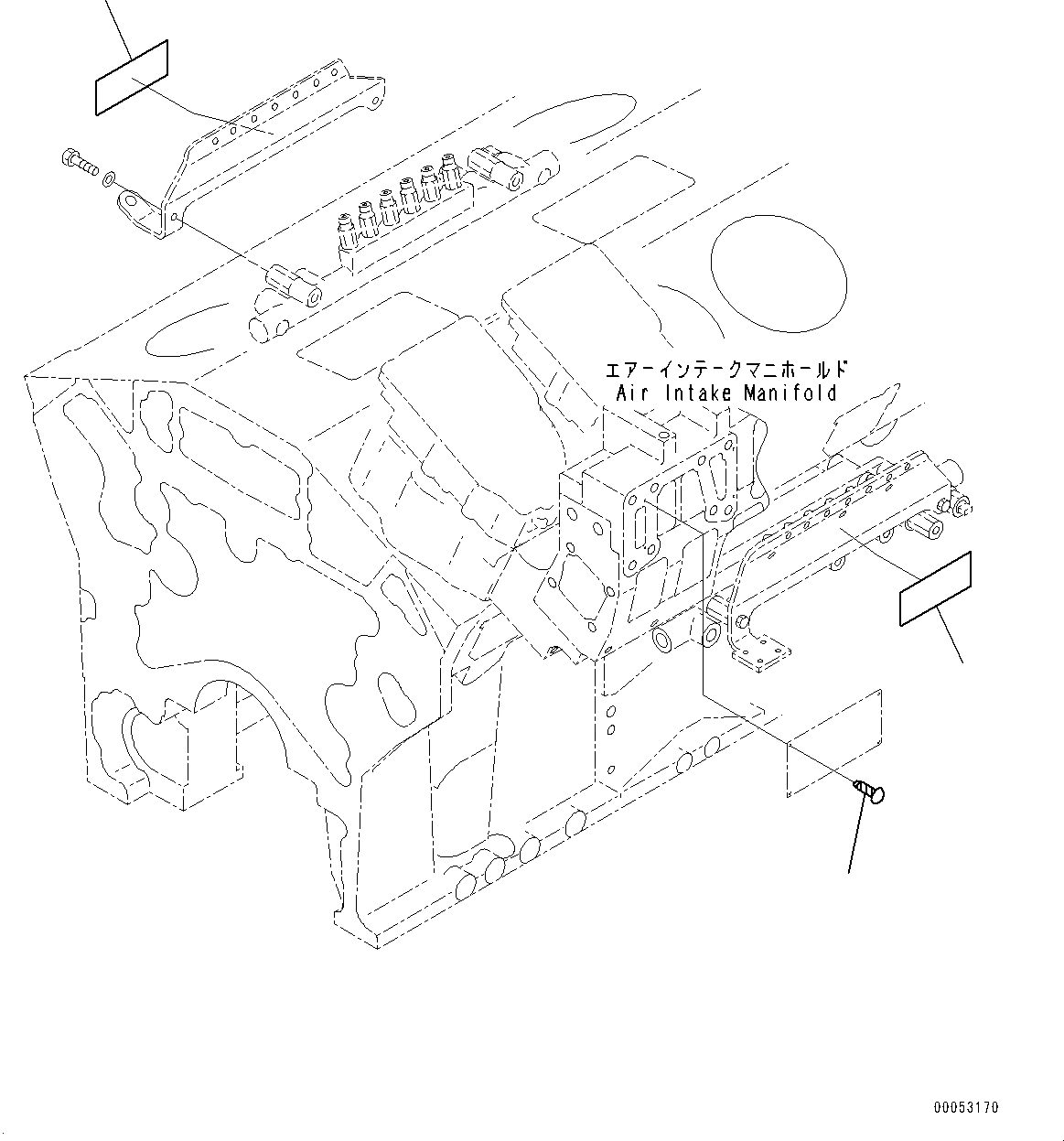 エアーインテークマニホールド
Air Intake Manifold

00053170