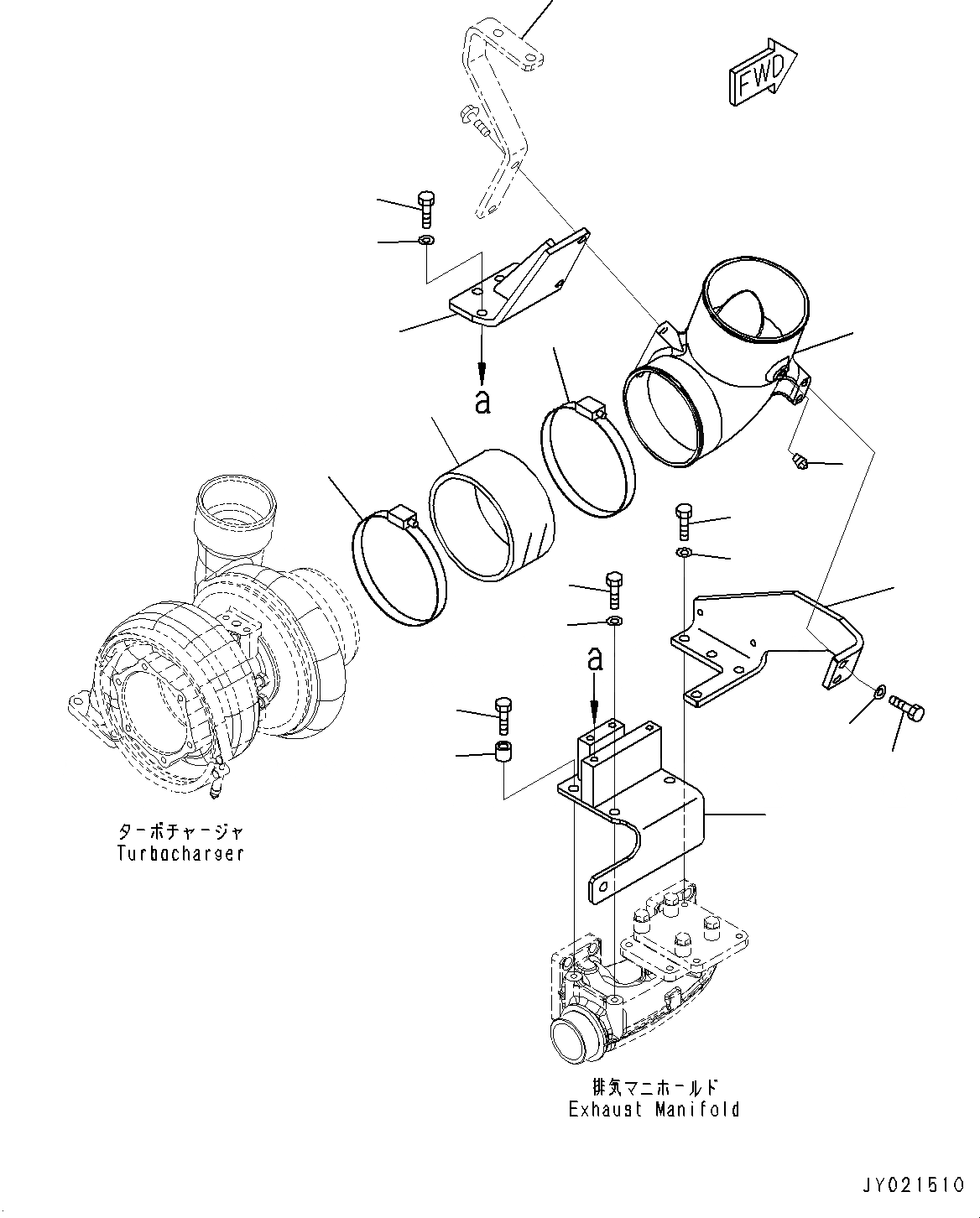 FWD

a

a

ターボチャージャ
Turbocharger

排気マニホールド
Exhaust Manifold

JY021510