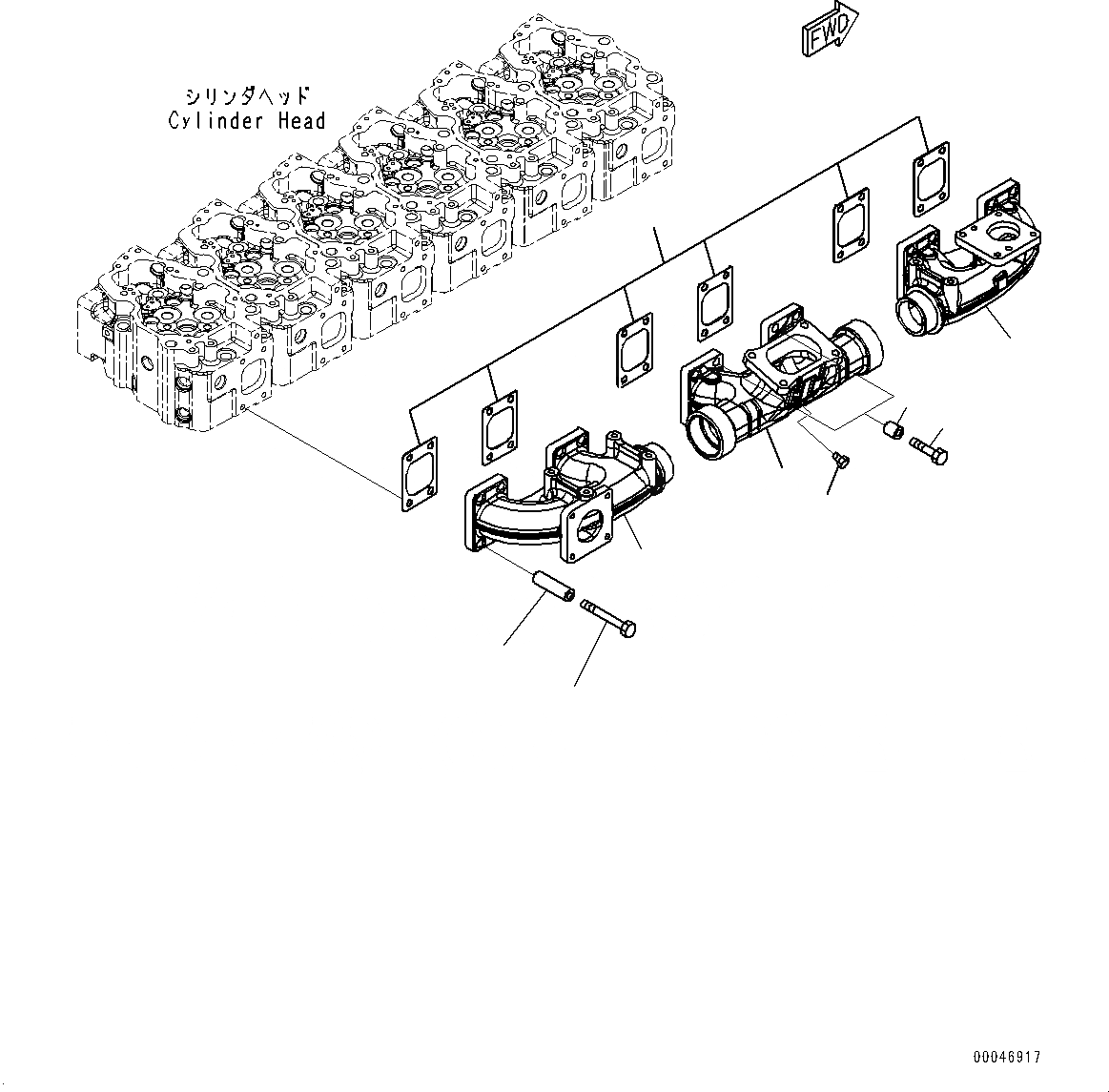 FWD

シリンダヘッド
Cylinder Head

00046917