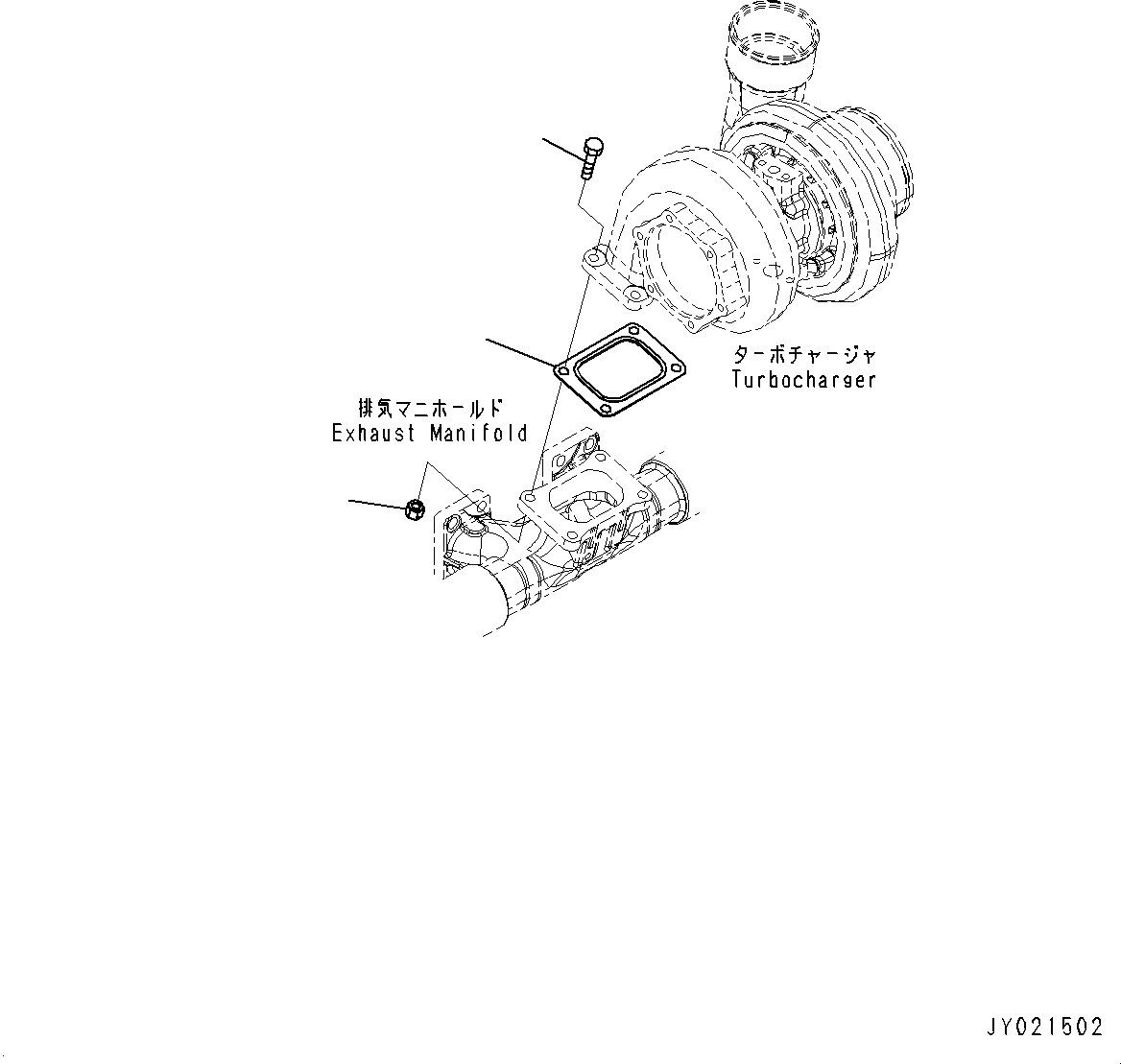 ターボチャージャ
Turbocharger

排気マニホールド
Exhaust Manifold

JY021502