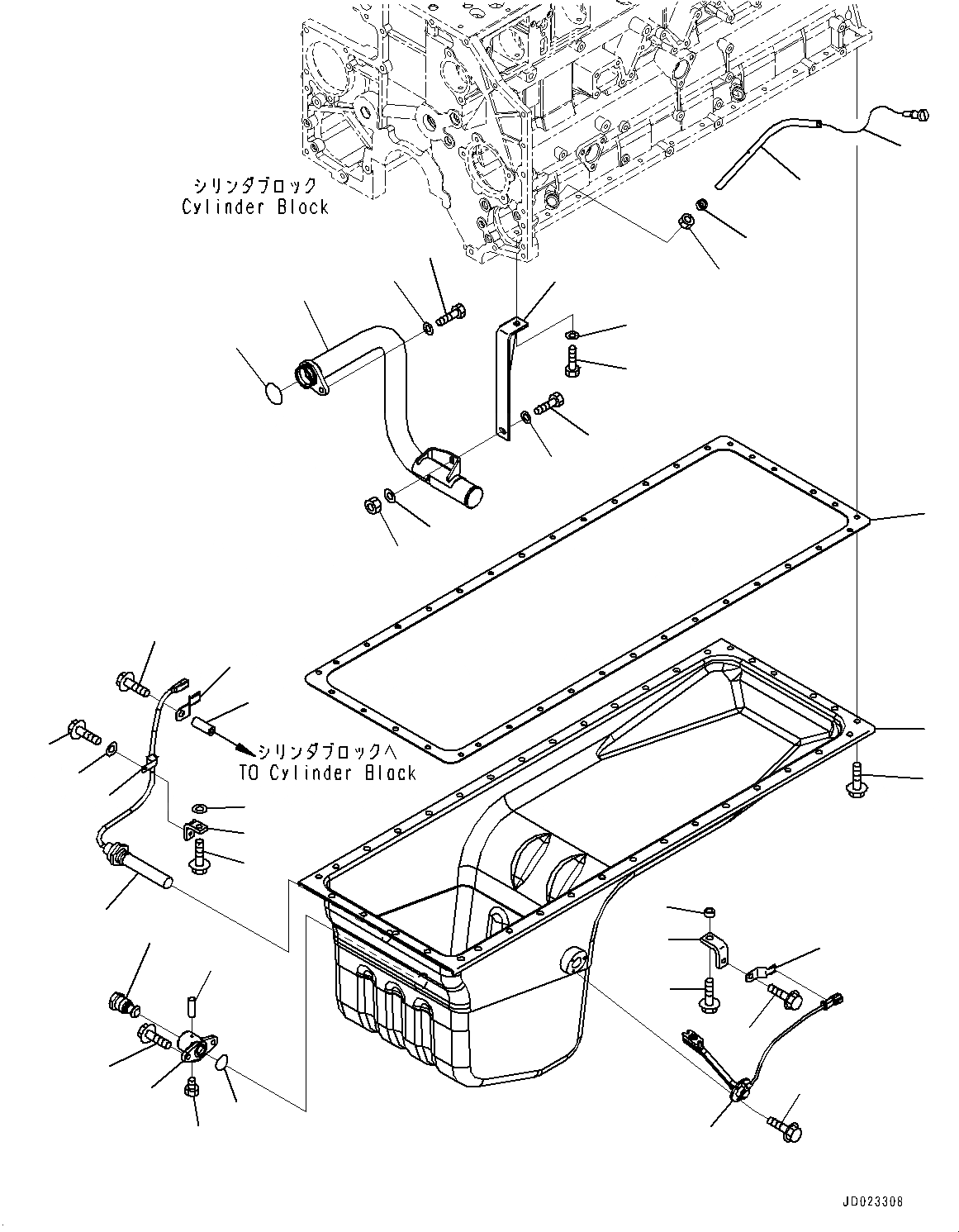 シリンダブロック
Cylinder Block

シリンダブロックへ
TO Cylinder Black

JD023308