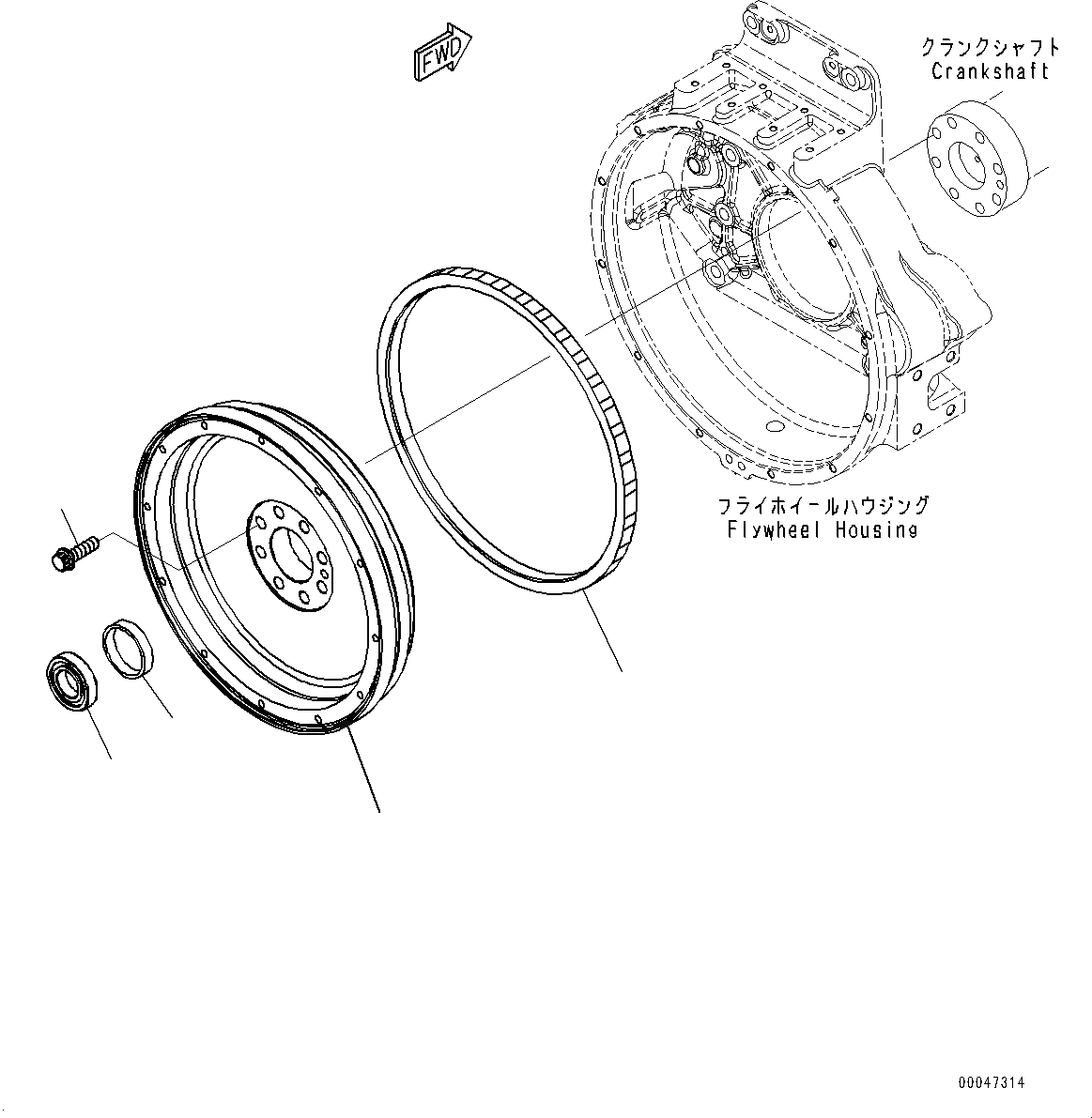 FWD

クランクシャフト
Crankshaft

フライホイールハウジング
Flywheel Housing

00047314