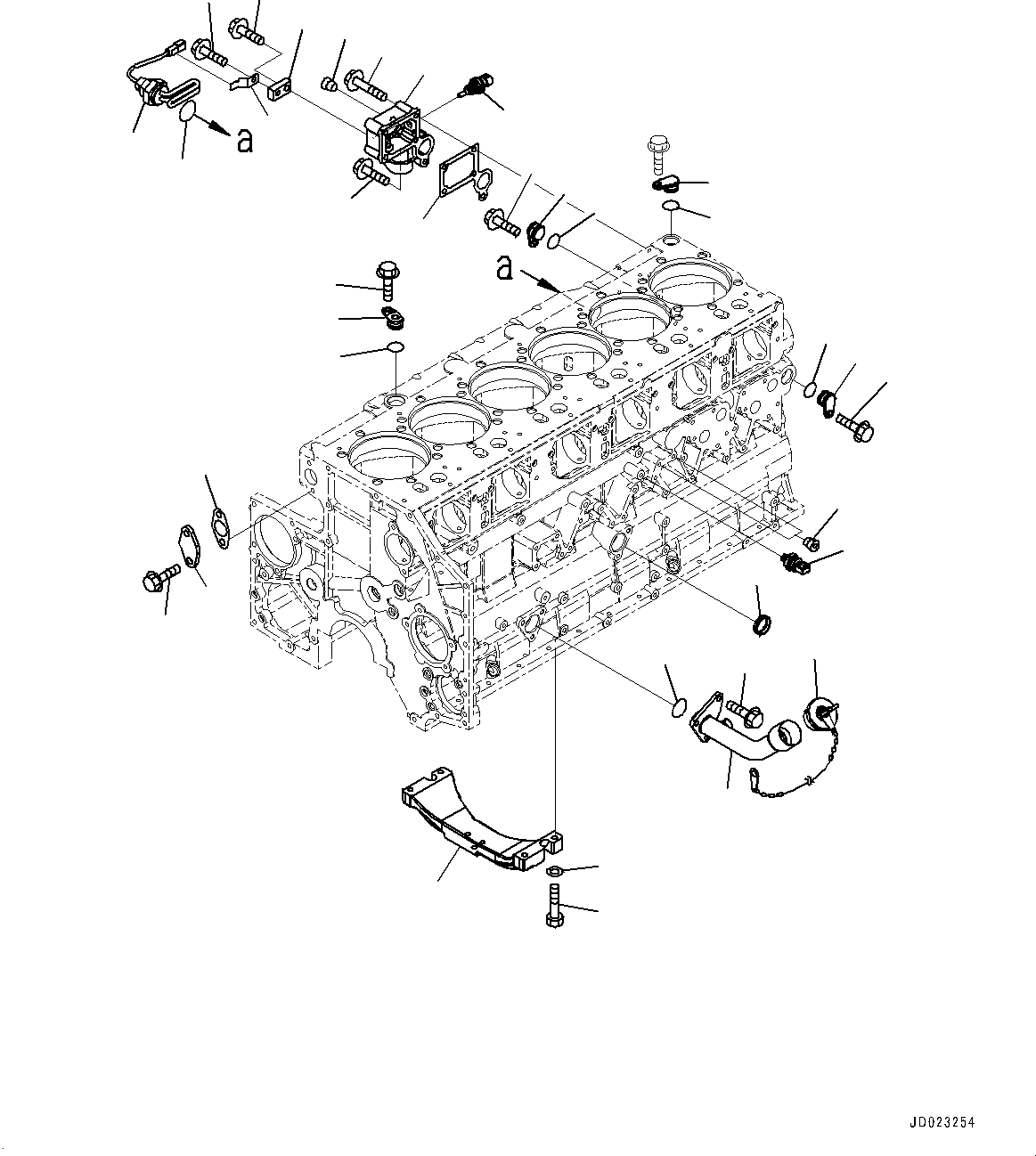 a

a

JD023254