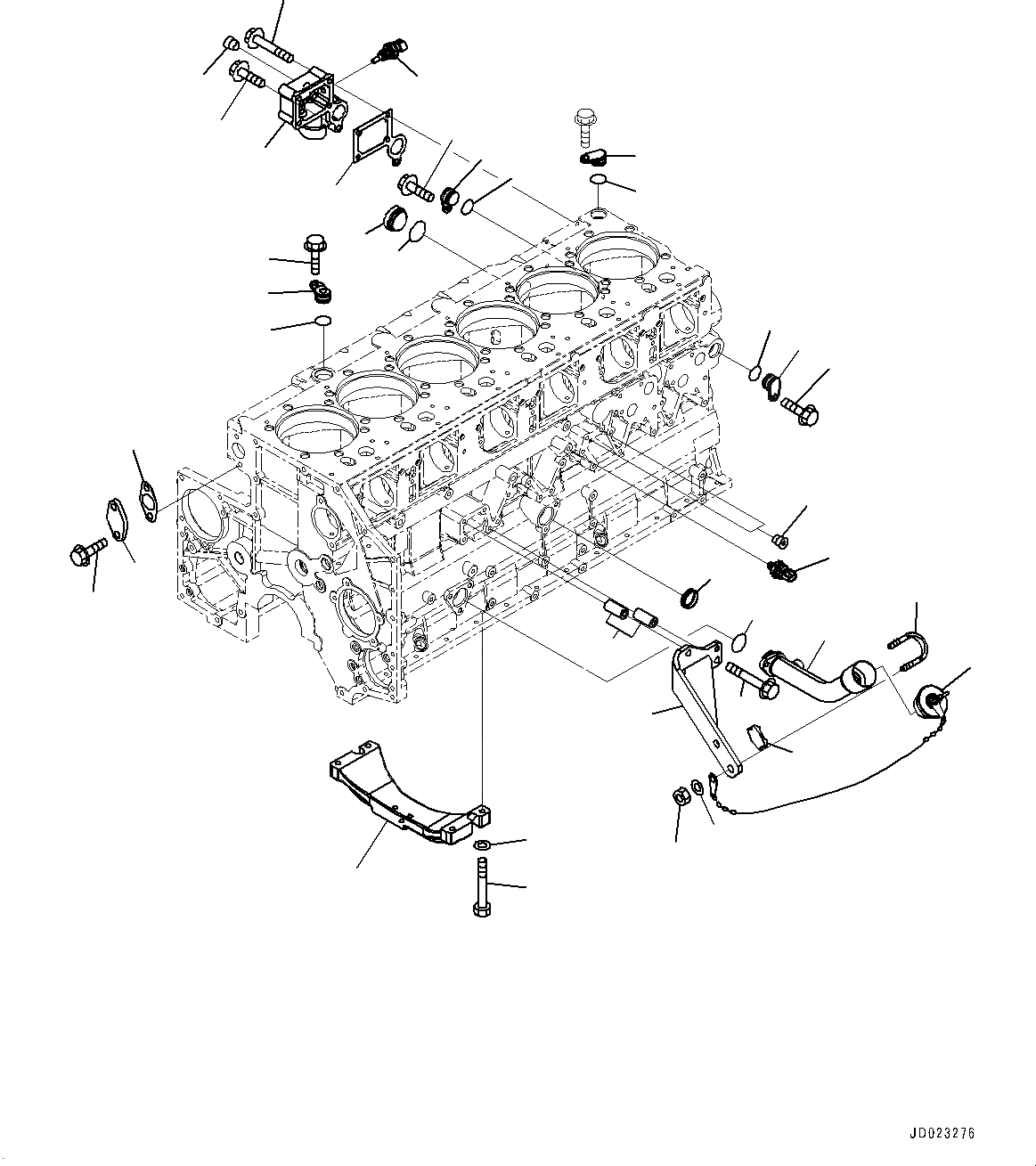 JD023276