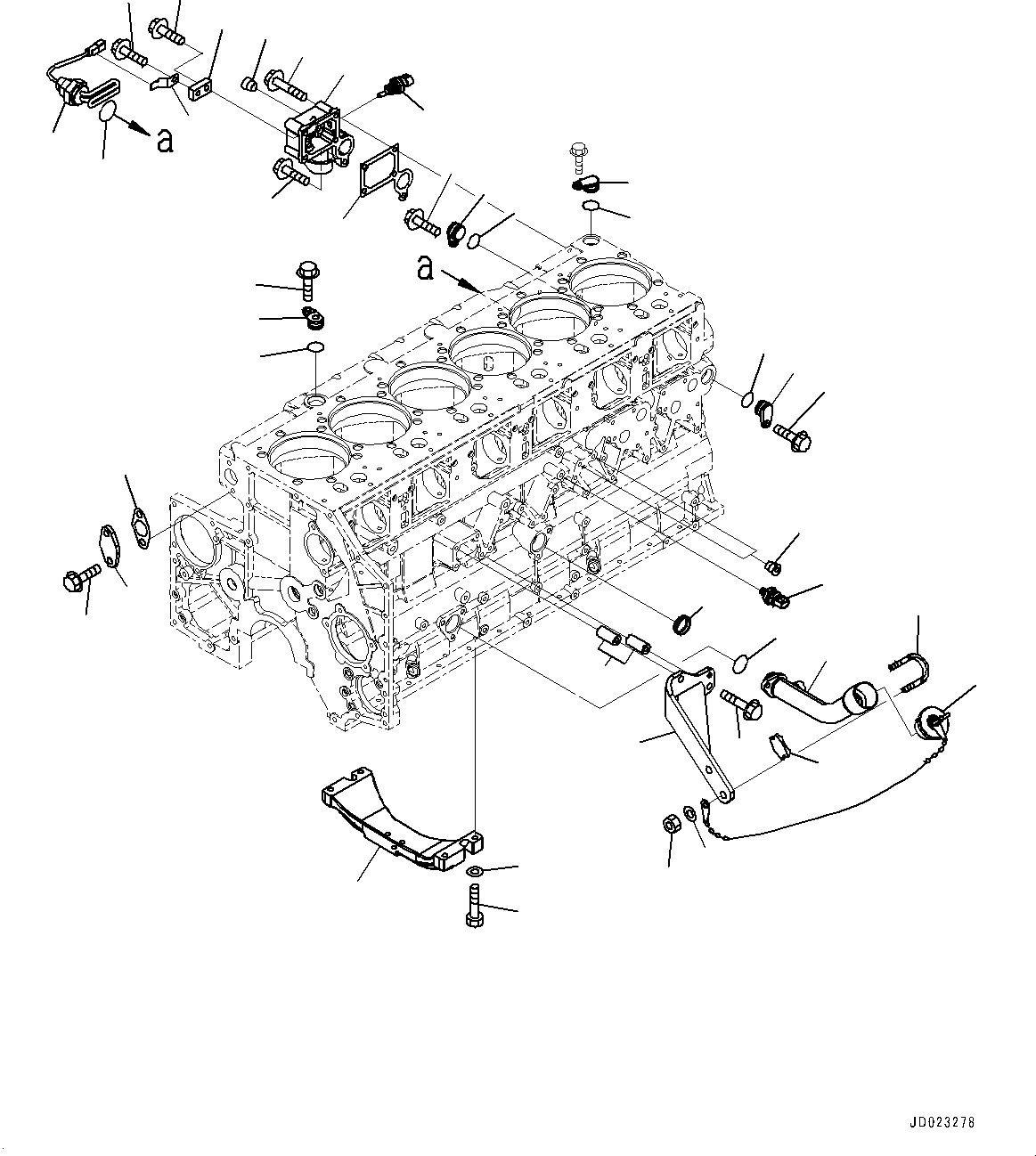 a

a

JD023278