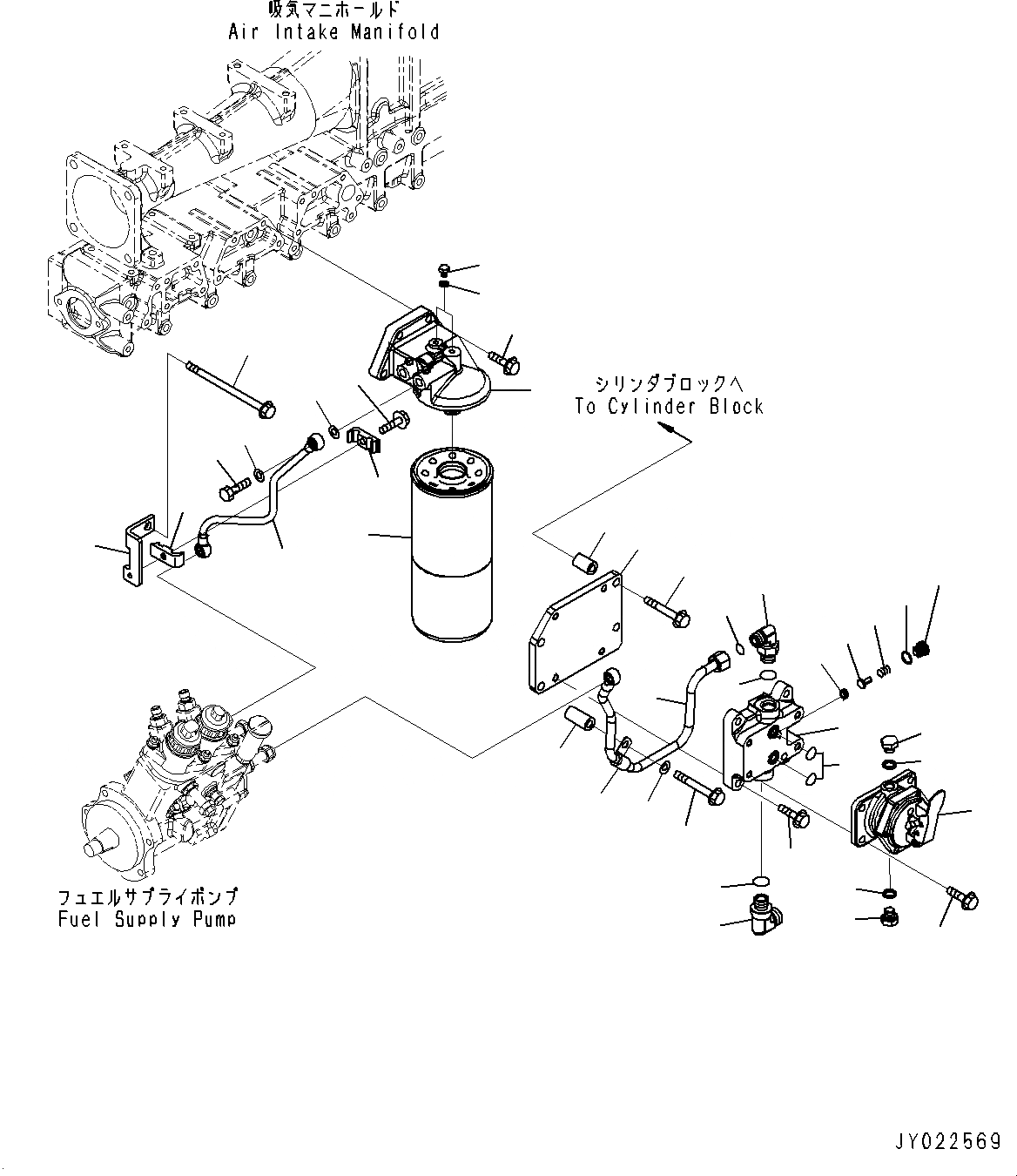 吸気マニホールド
Air Intake Manifold

シリンダブロックへ
To Cylinder Block

フュエルサプライポンプ
Fuel Supply Pump

JY022569