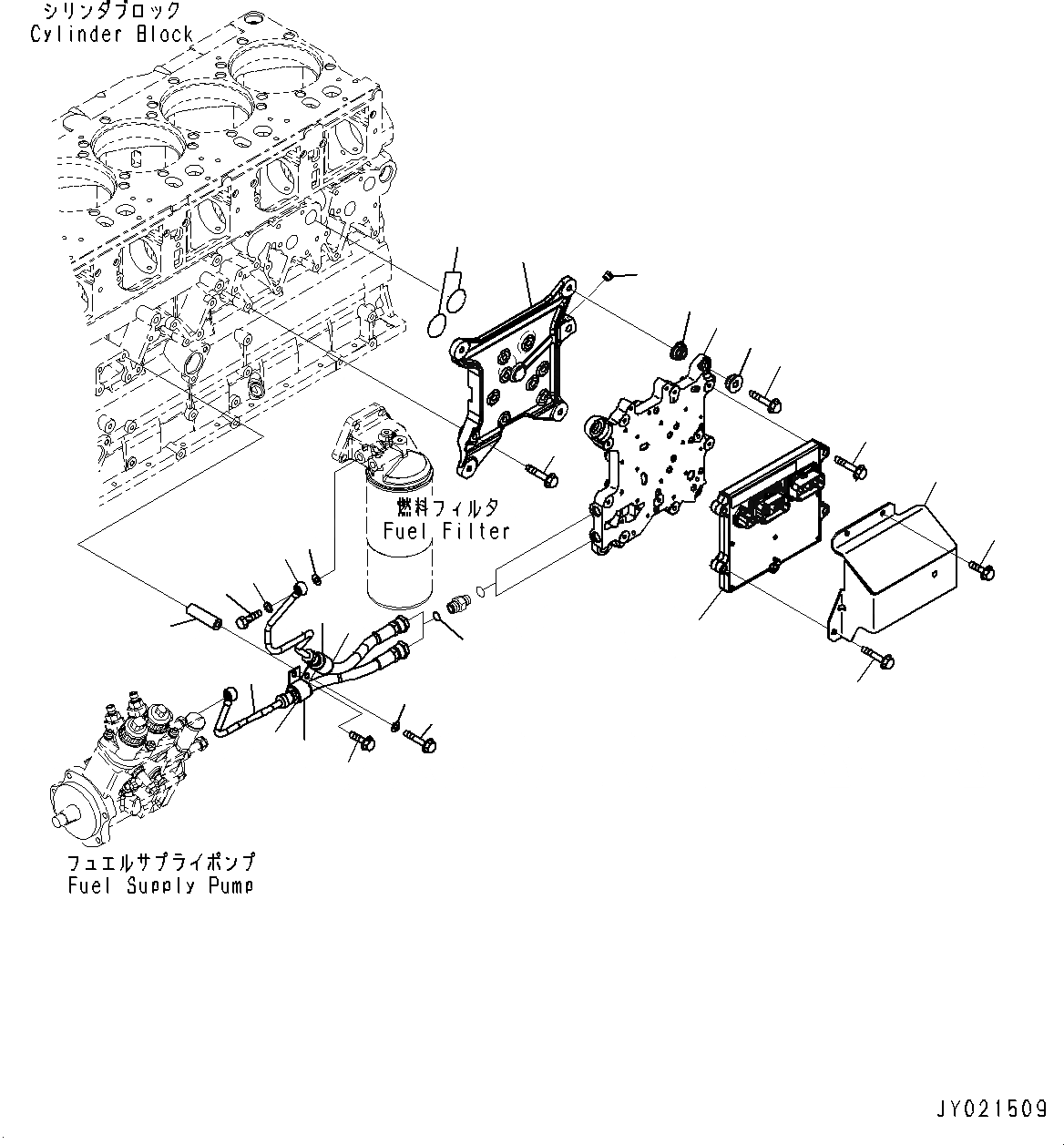 シリンダブロック
Cylinder Block

燃料フィルタ
Fuel Filter

フュエルサプライポンプ
Fuel Supply Pump

JY021509