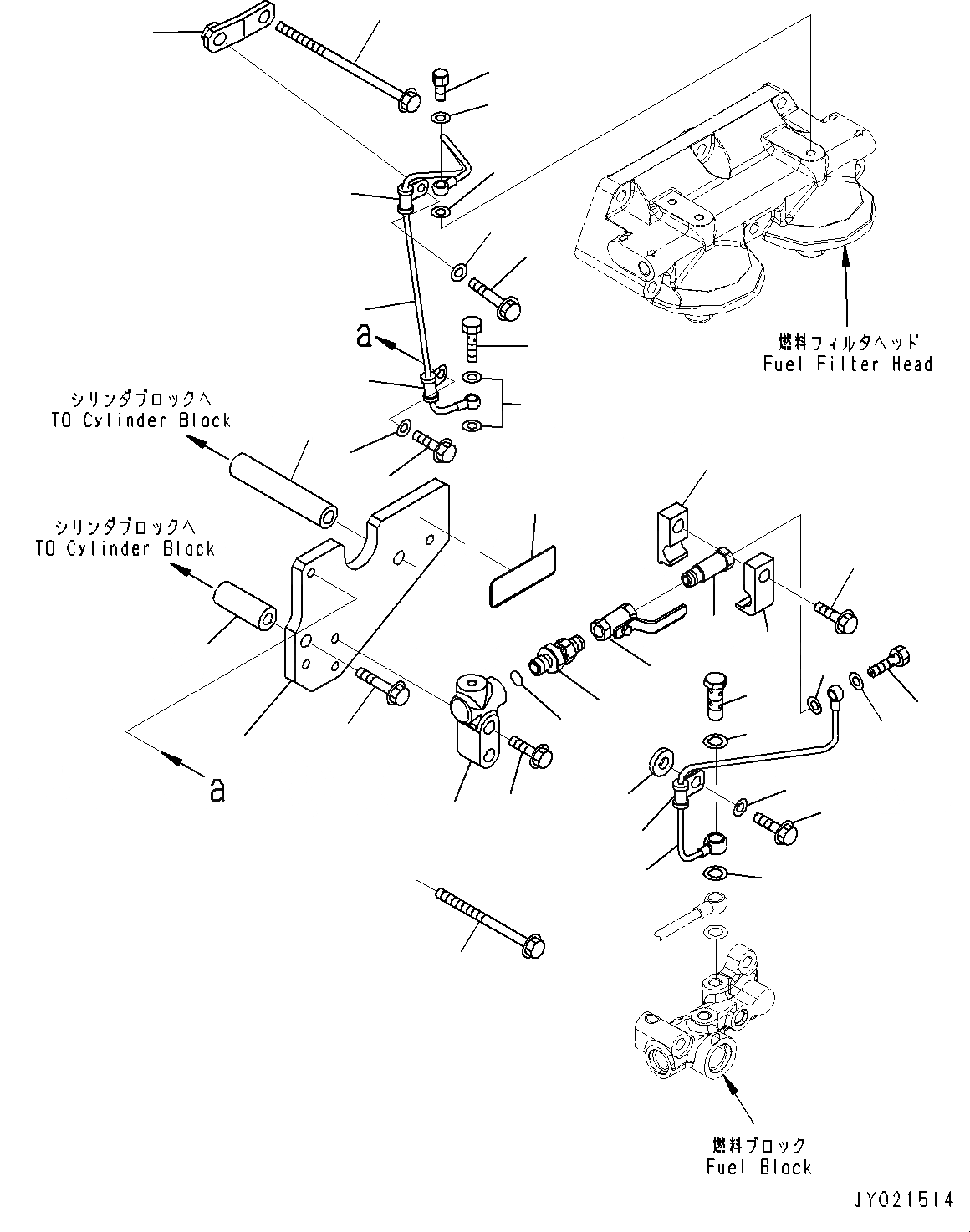 燃料フィルタヘッド
Fuel Filter Head

a

シリンダブロックへ
TO Cylinder Block

シリンダブロックへ
TO Cylinder Block

a

燃料ブロック
Fuel Block

JY021514