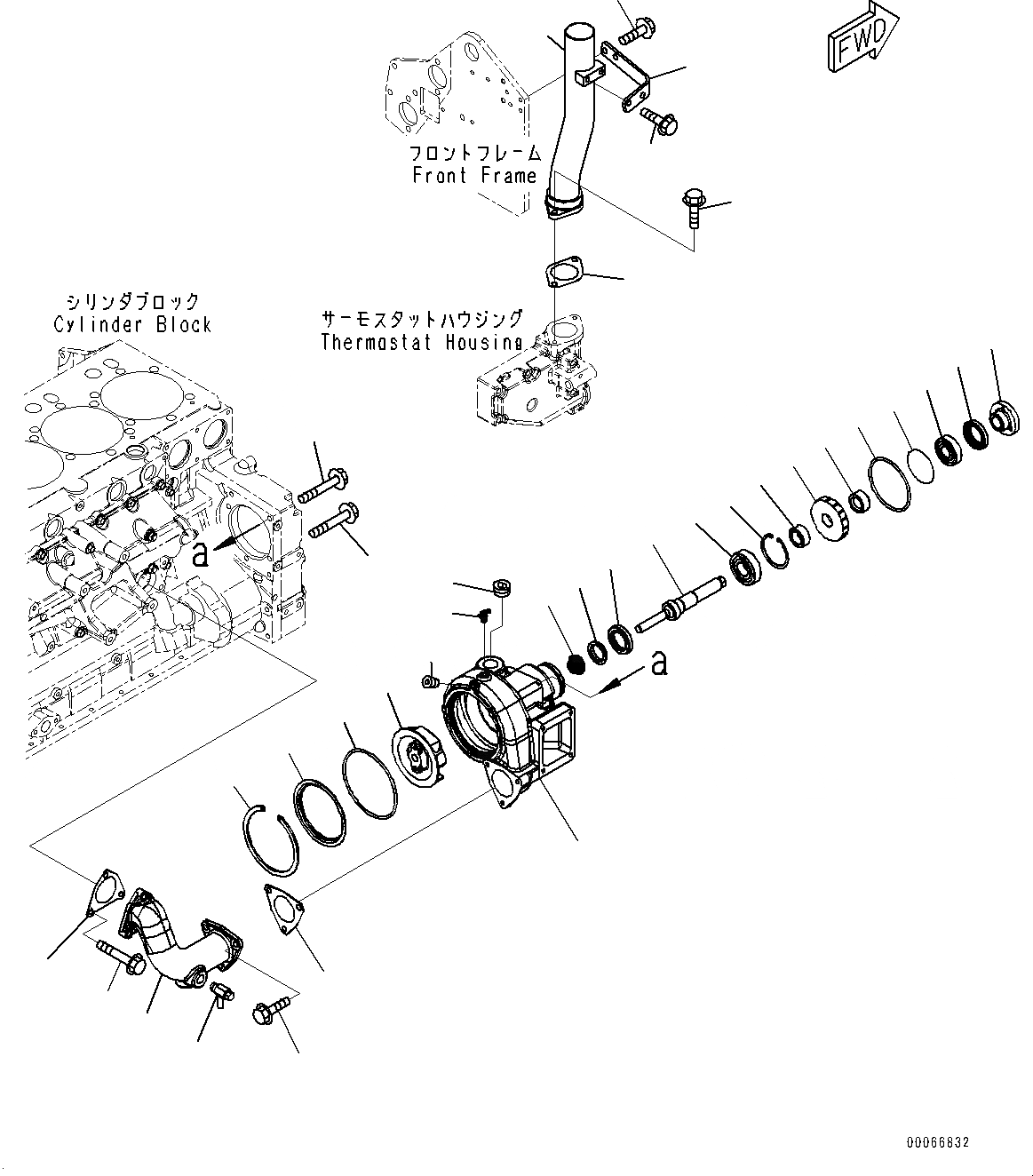 FWD

フロントフレーム
Front Frame

シリンダブロック
Cylinder Block

サーモスタットハウジング
Thermostat Housing

a

a

00066832