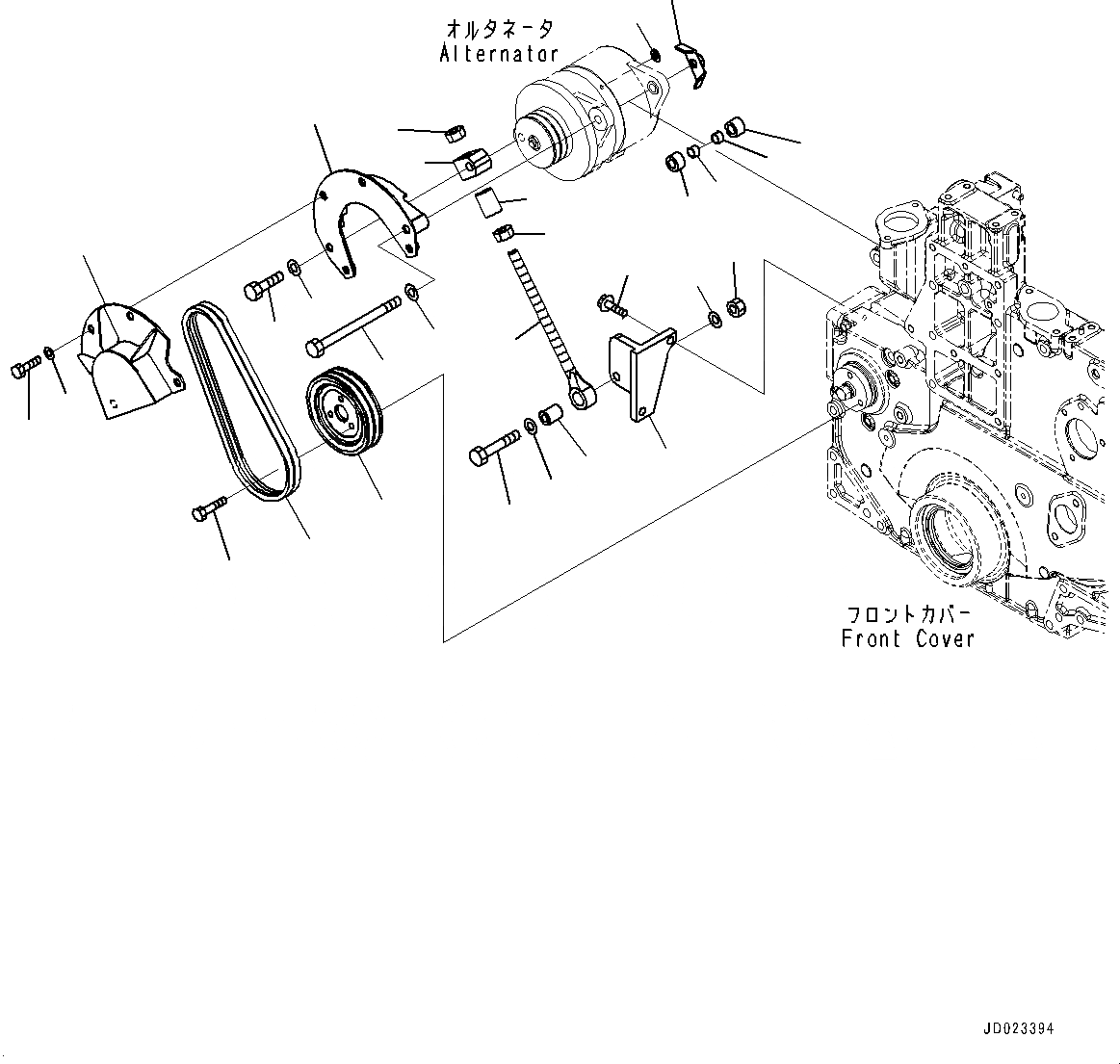 オルタネータ
Alternator

フロントカバー
Front Cover

JD023394