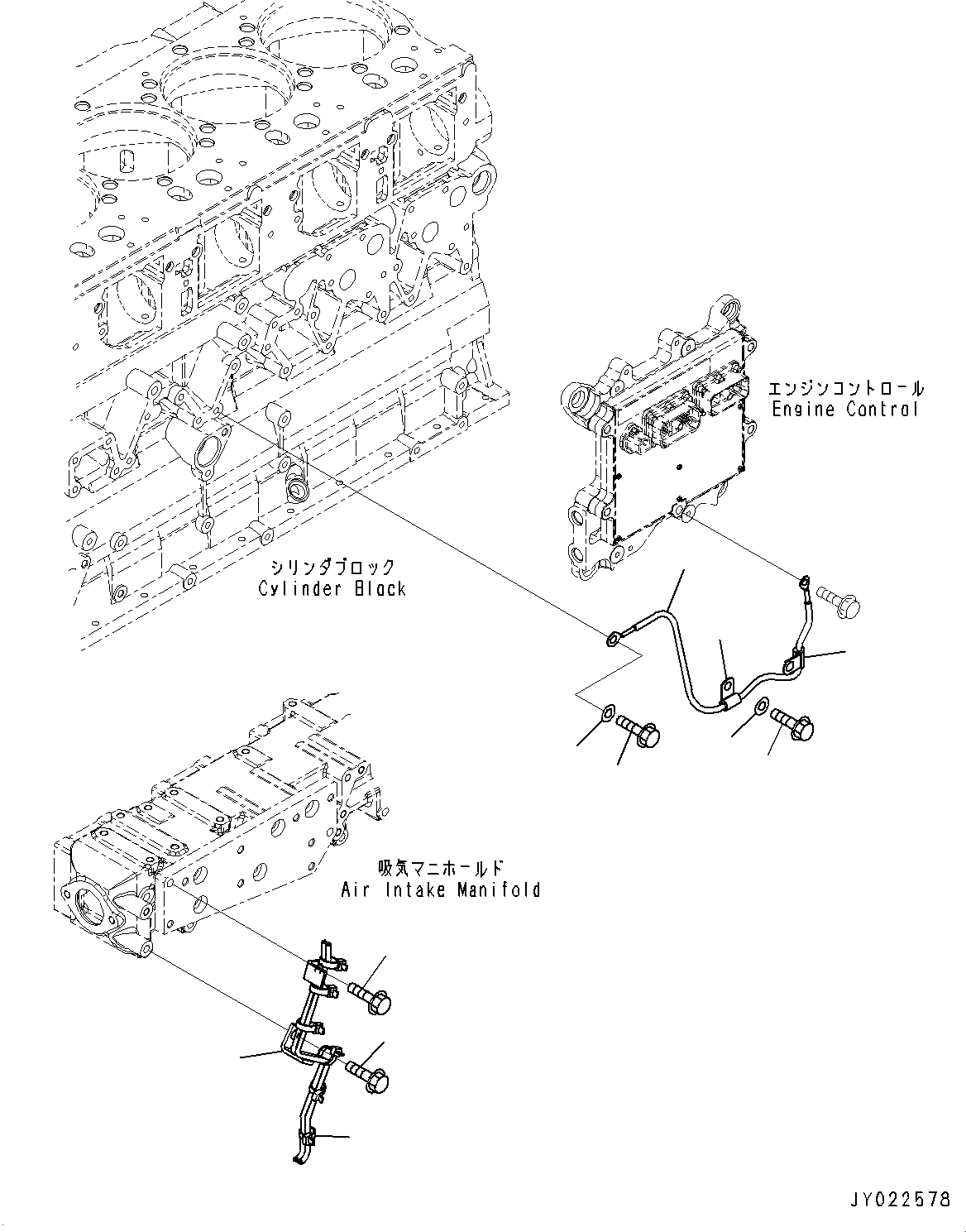 エンジンコントロール
Engine Control

シリンダブロック
Cylinder Block

吸気マニホールド
Air Intake Manifold

JY022578