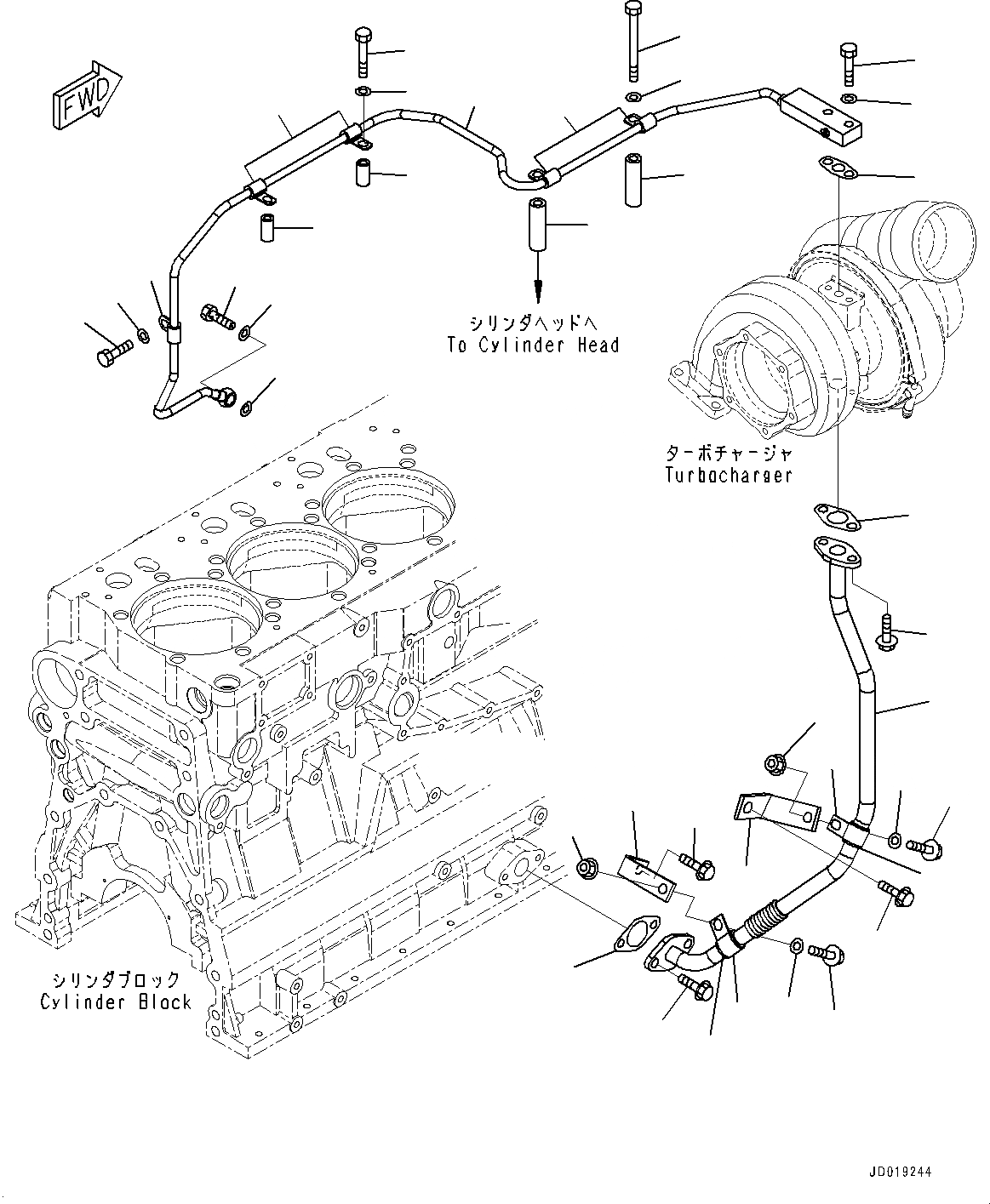 FWD

シリンダヘッドへ
To Cylinder Head

ターボチャージャ
Turbocharger

シリンダブロック
Cylinder Block

JD019244