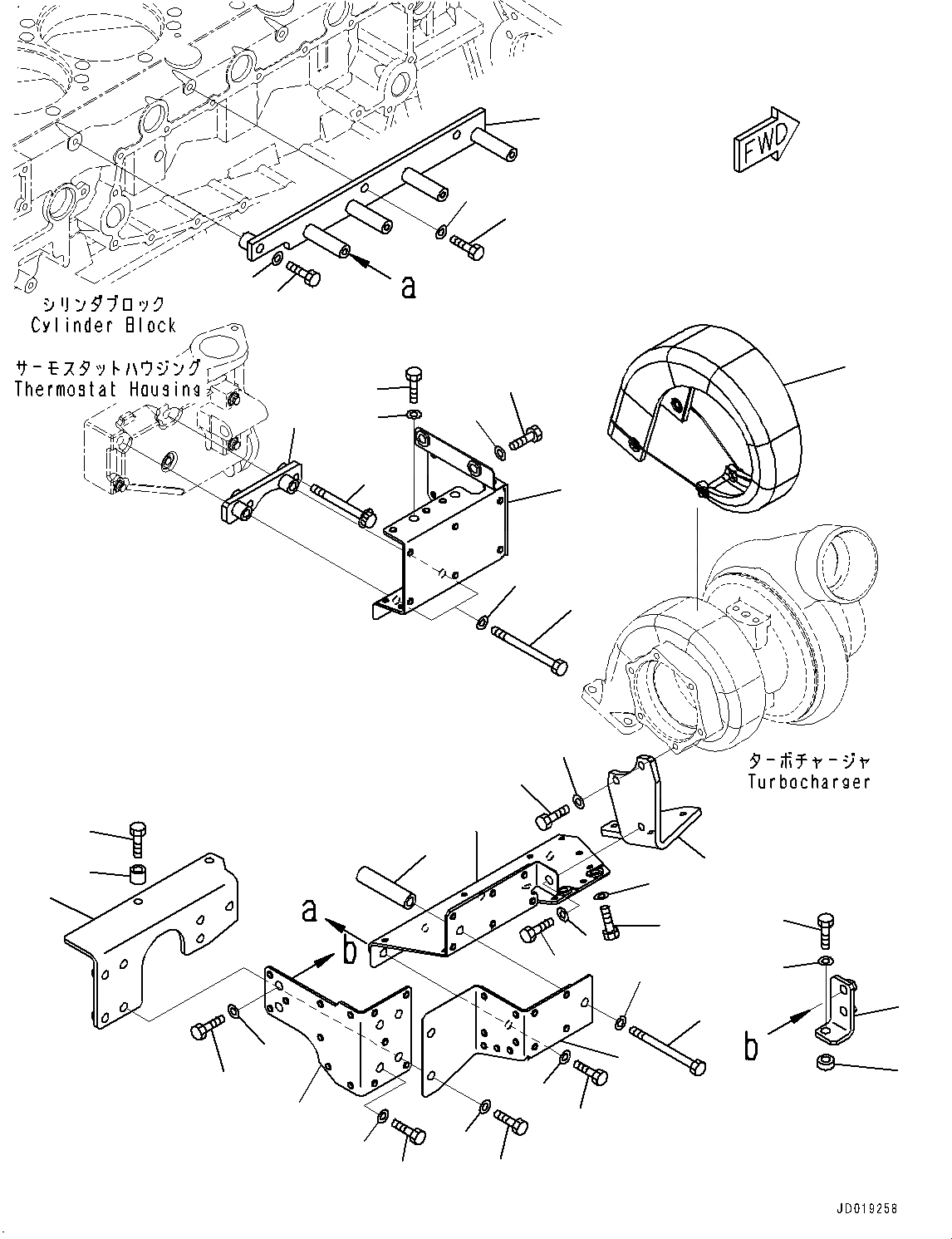 FWD

a

シリンダブロック
Cylinder Block

サーモスタットハウジング
Thermostat Housing

ターボチャージャ
Turbocharger

a

b

b

JD019258