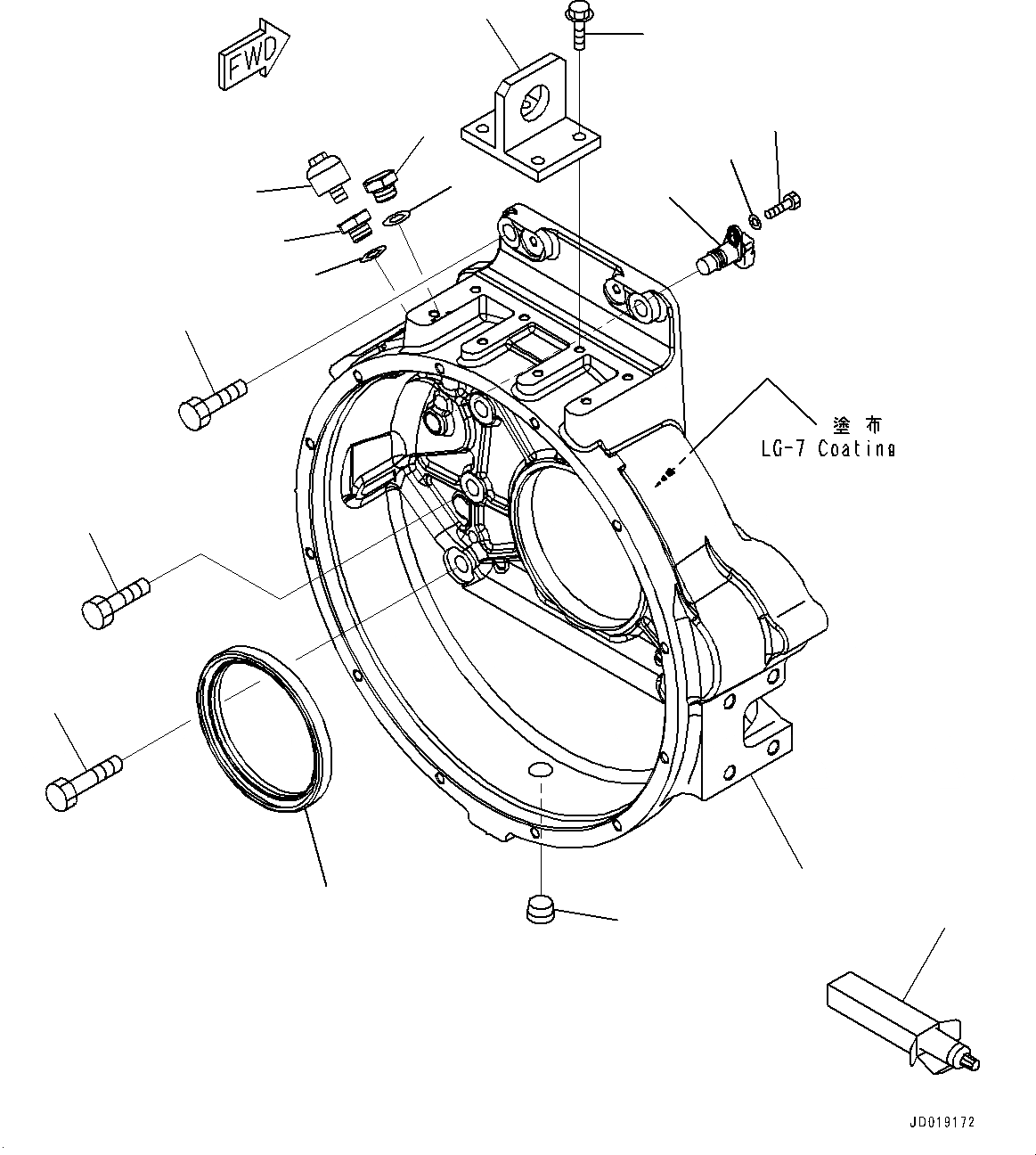 FWD

塗布
LG-7 Coating

JD019172