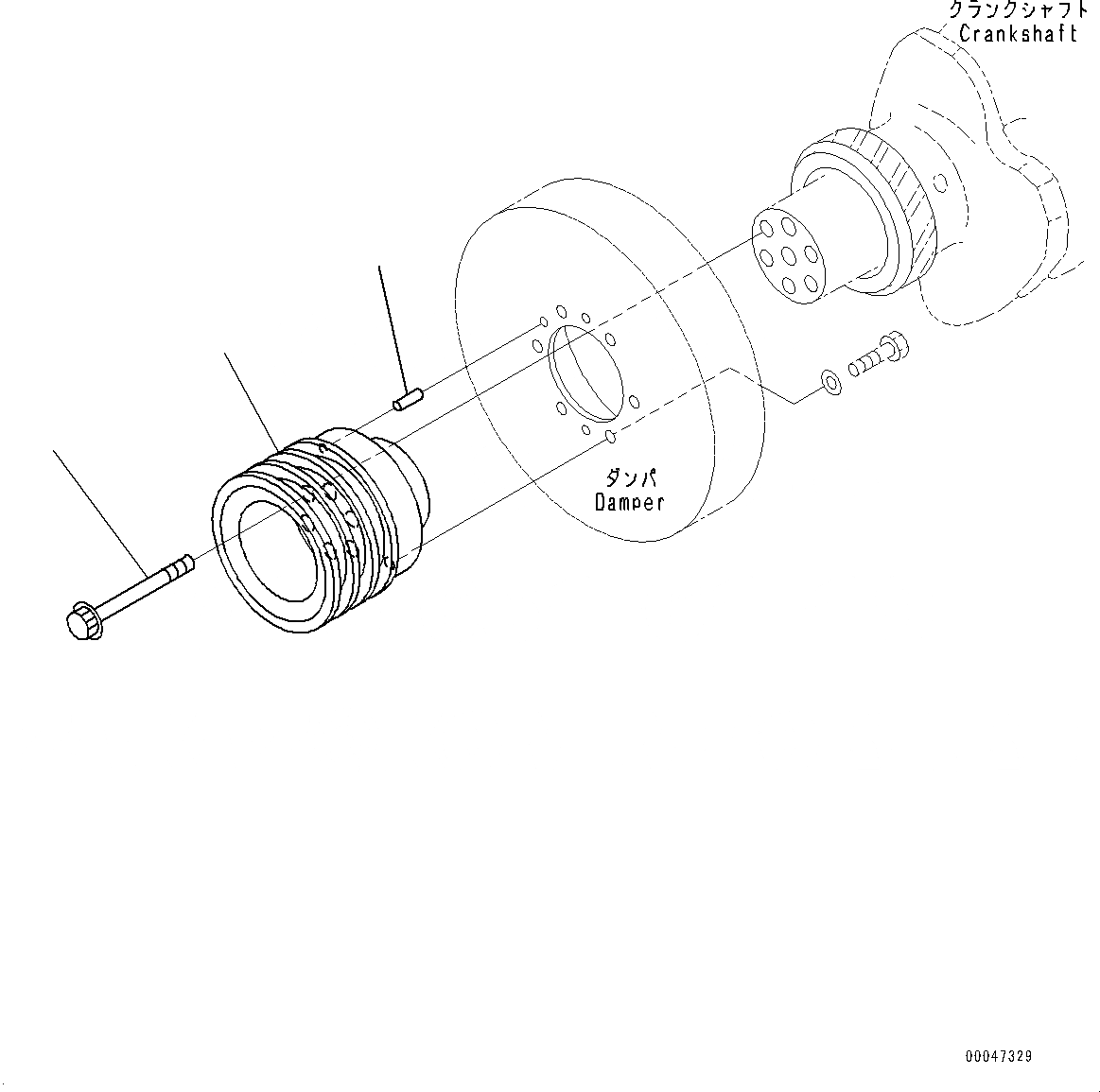 クランクシャフト
Crankshaft

ダンパ
Damper

00047329