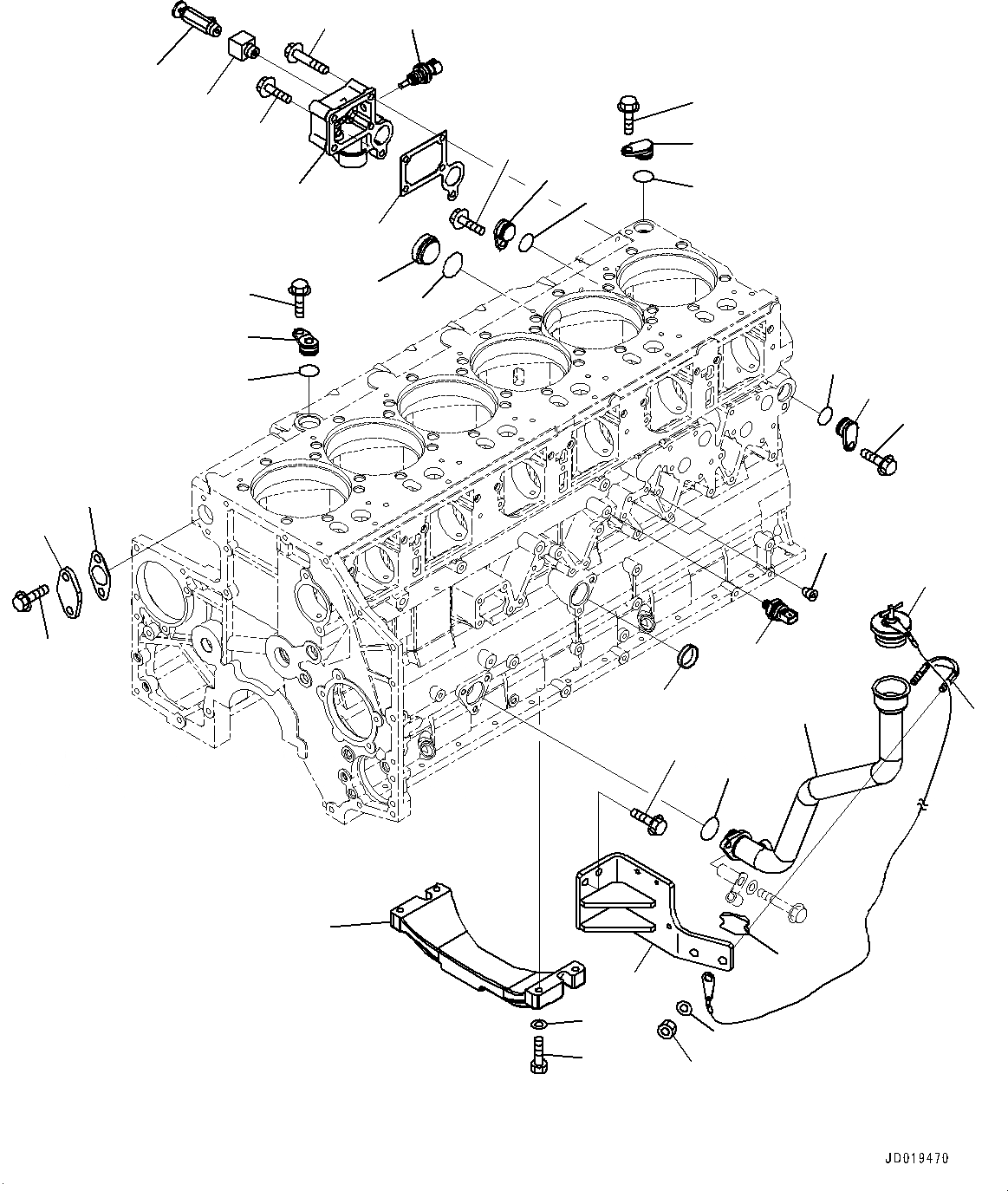 JD019470