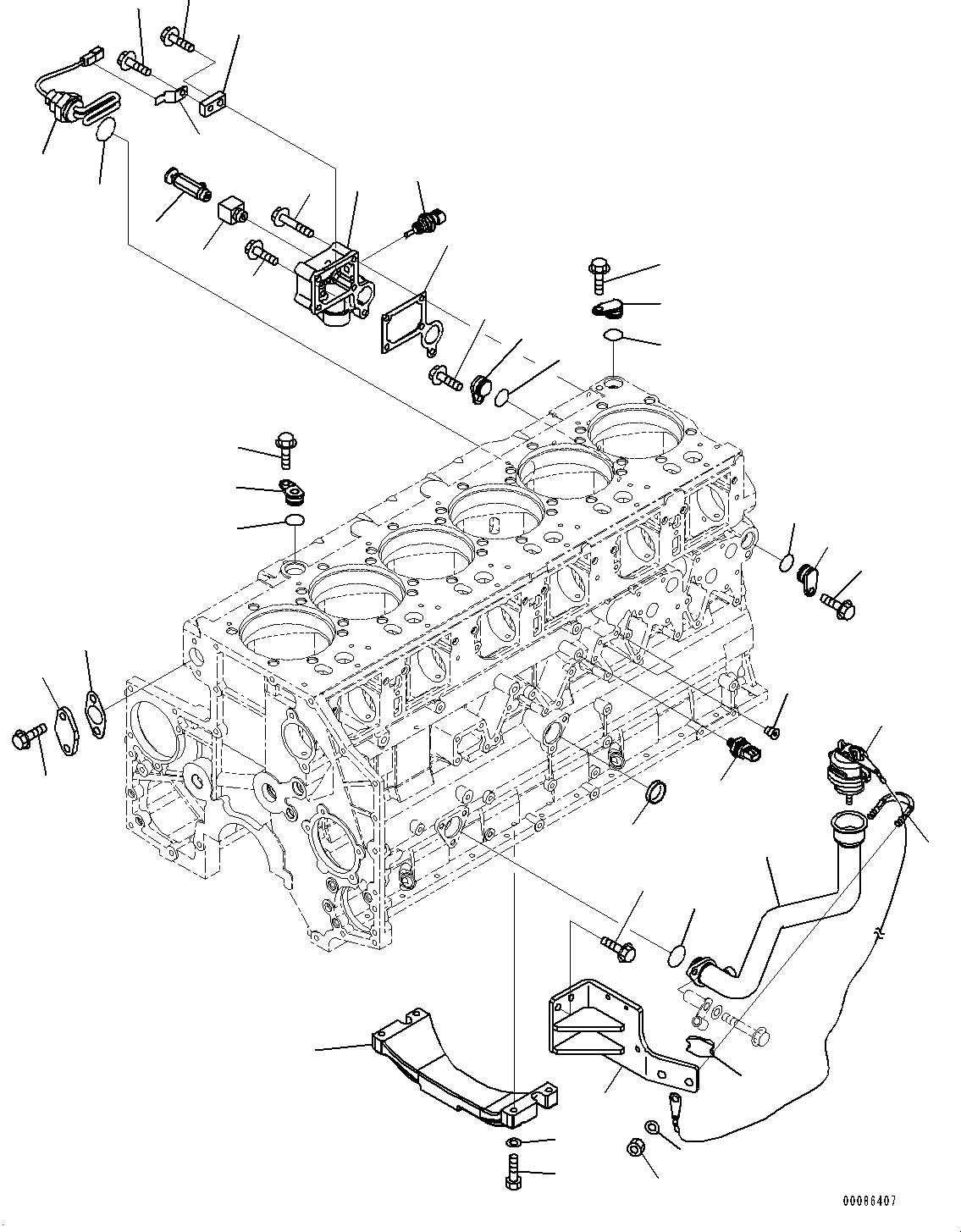 00086407