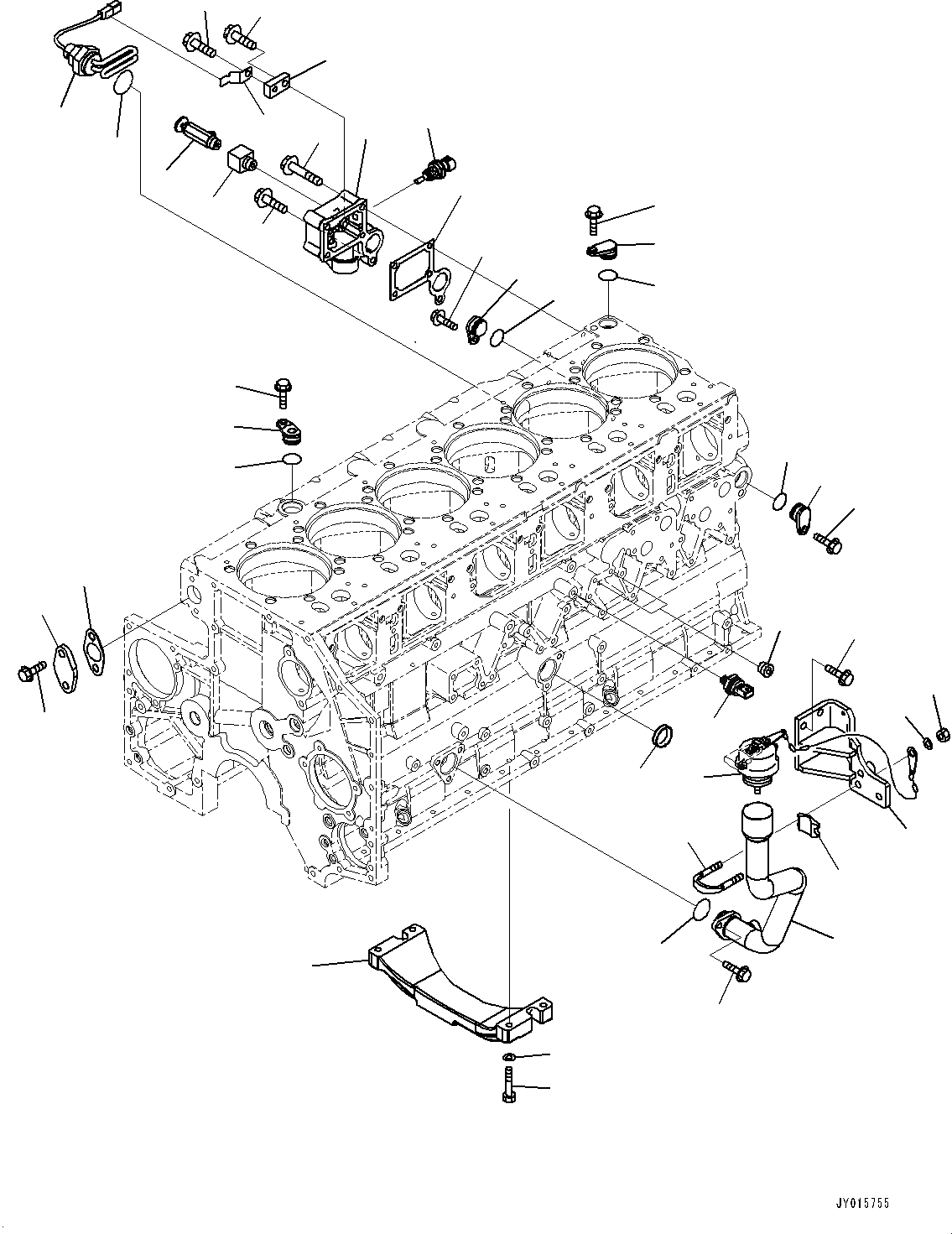 JY015755