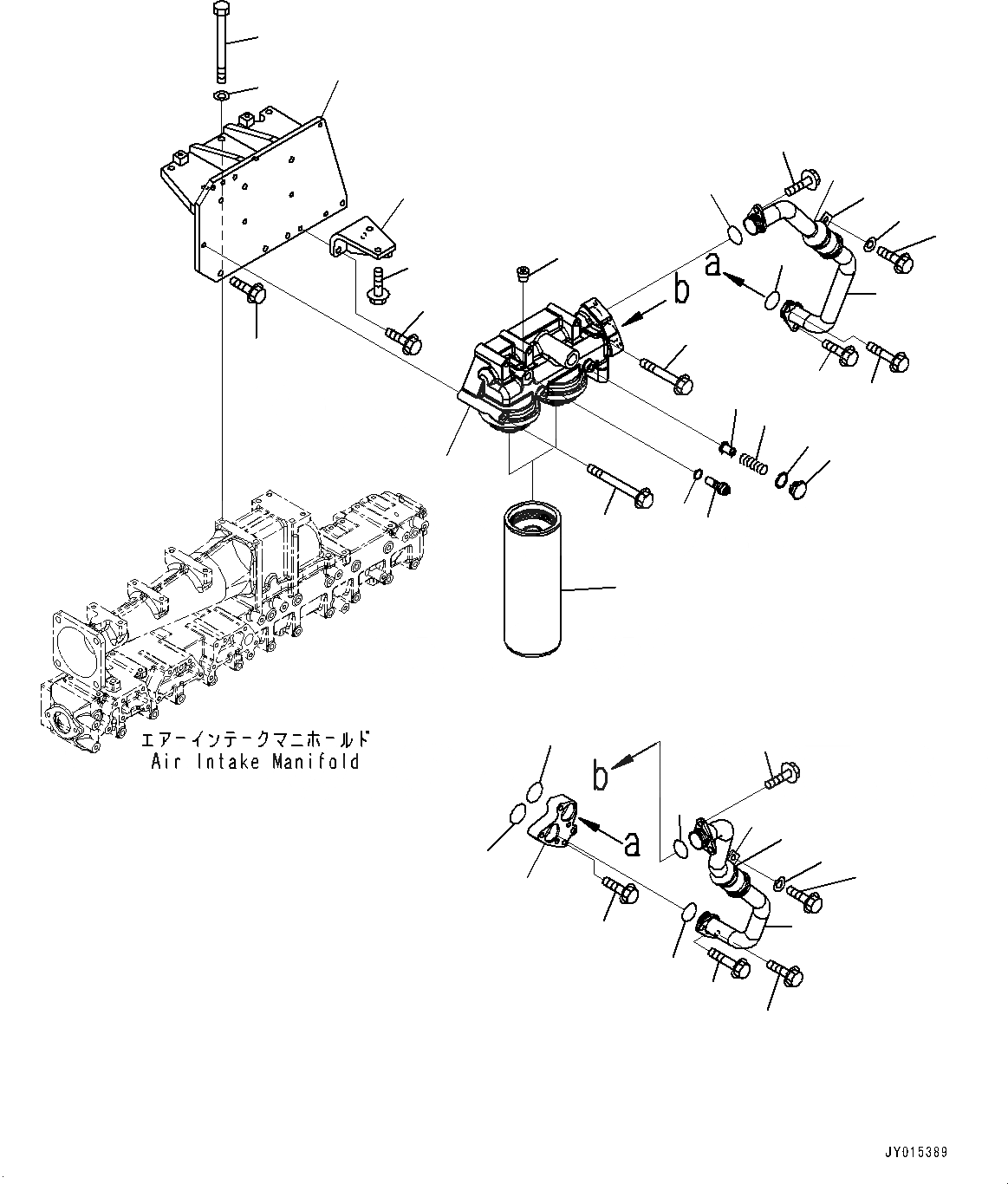 a

b

エアーインテークマニホールド
Air Intake Manifold

b

a

JY015389