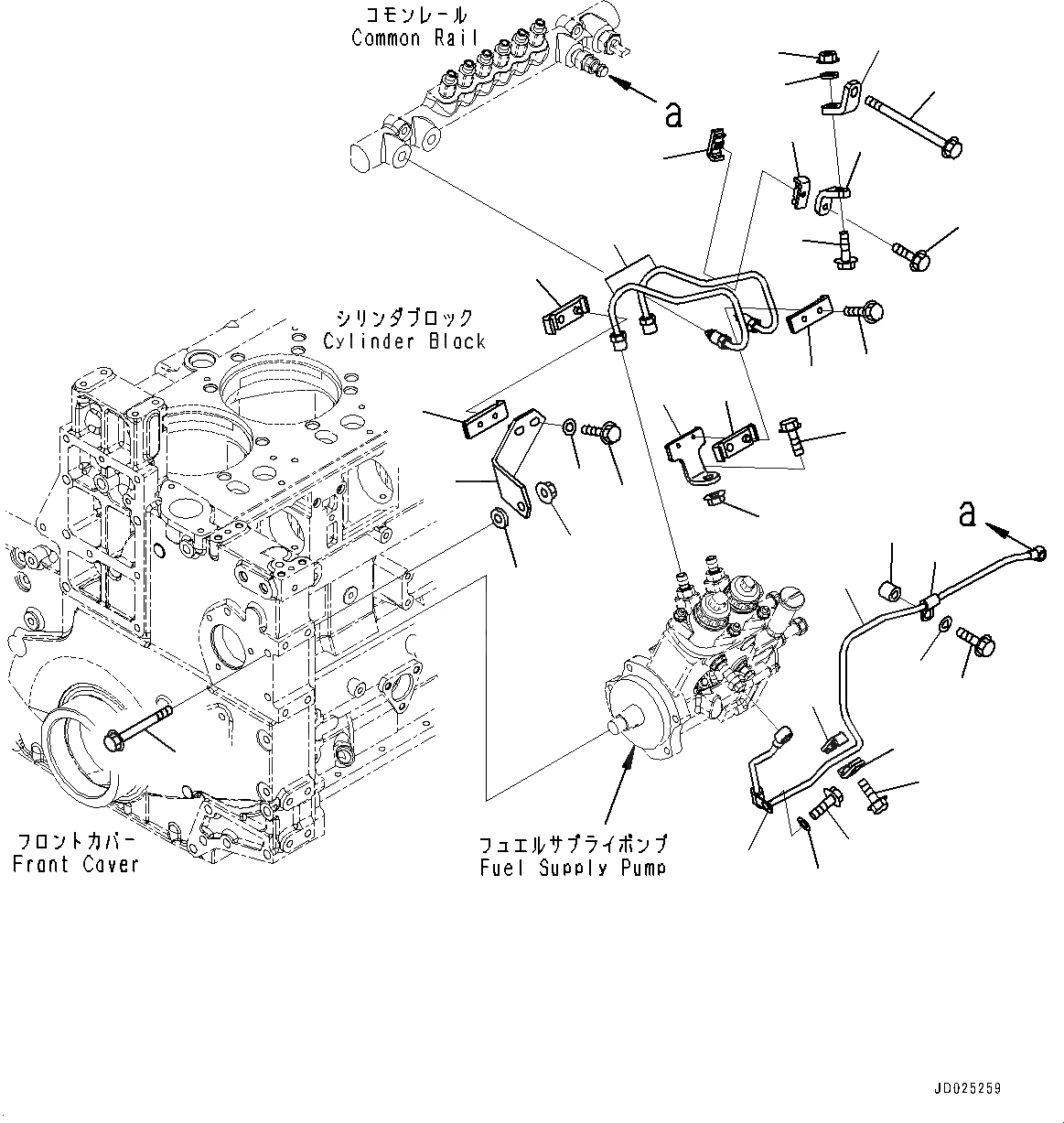 コモンレール
Common Rail

a

シリンダブロック
Cylinder Block

a

フロントカバー
Front Cover

フュエルサプライポンプ
Fuel Supply Pump

JD025259