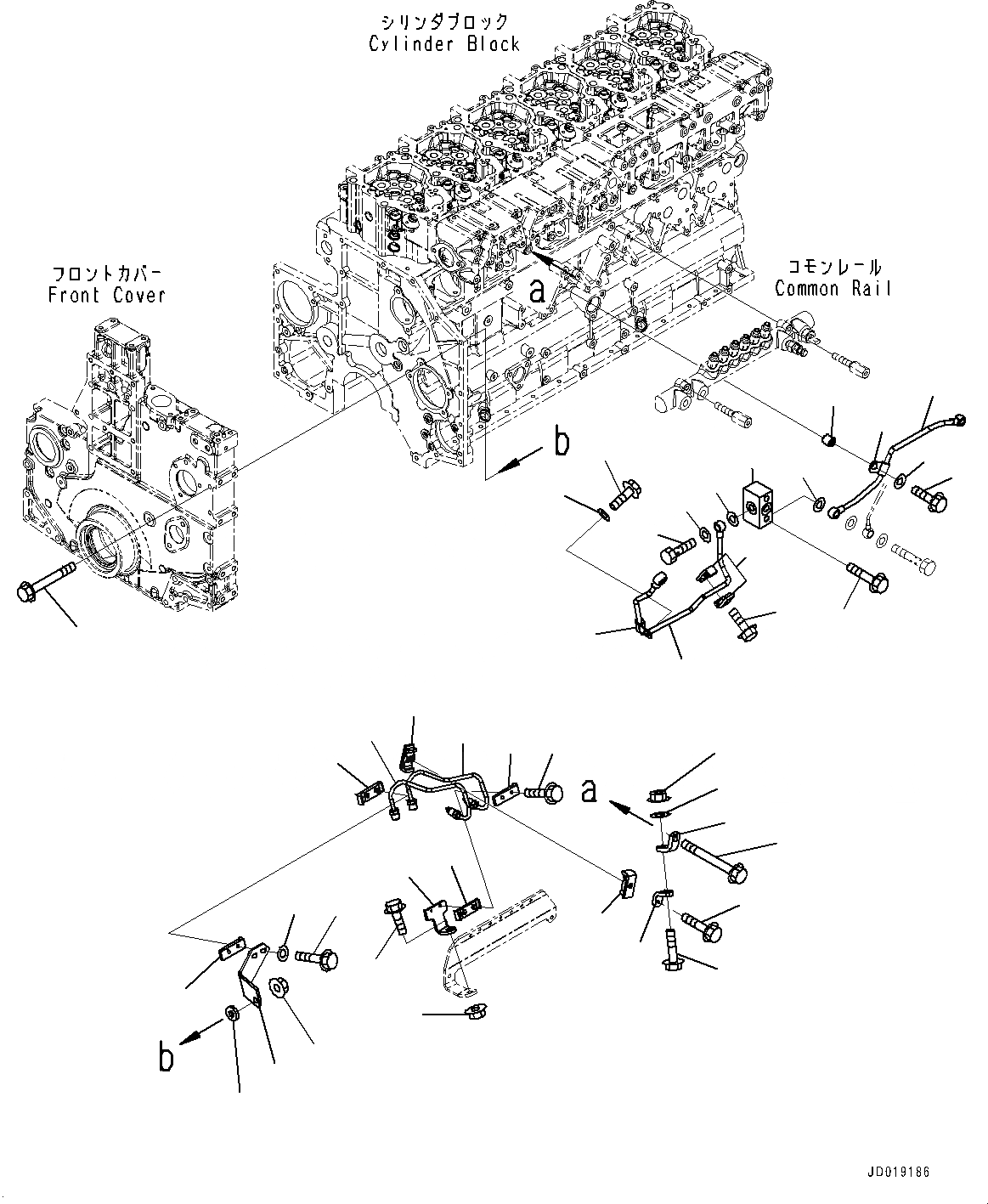 シリンダブロック
Cylinder Block

フロントカバー
Front Cover

コモンレール
Common Rail

a

b

a

b

JD019186