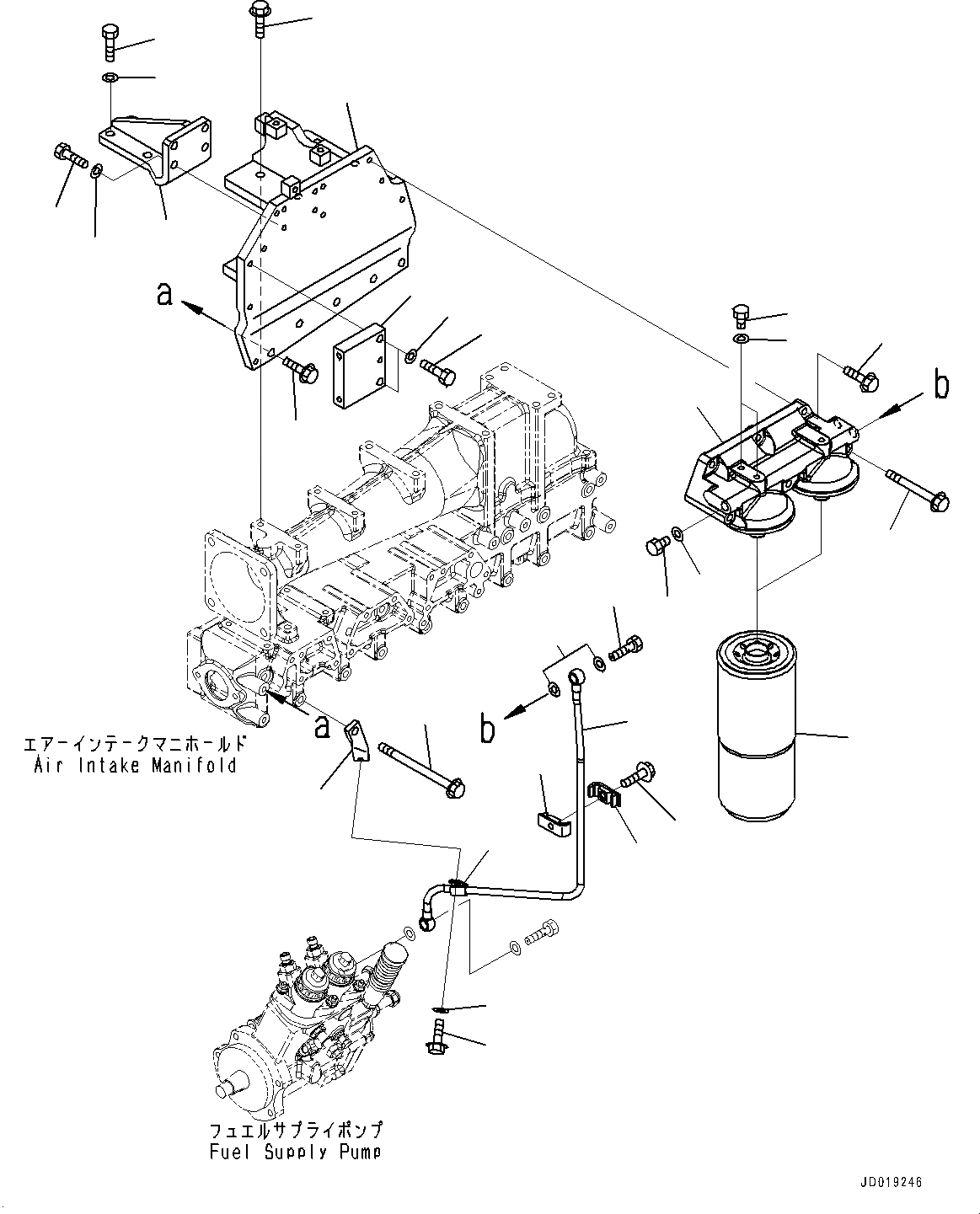 a

b

a

b

エアーインテークマニホールド
Air Intake Manifold

フュエルサプライポンプ
Fuel Supply Pump

JD019246